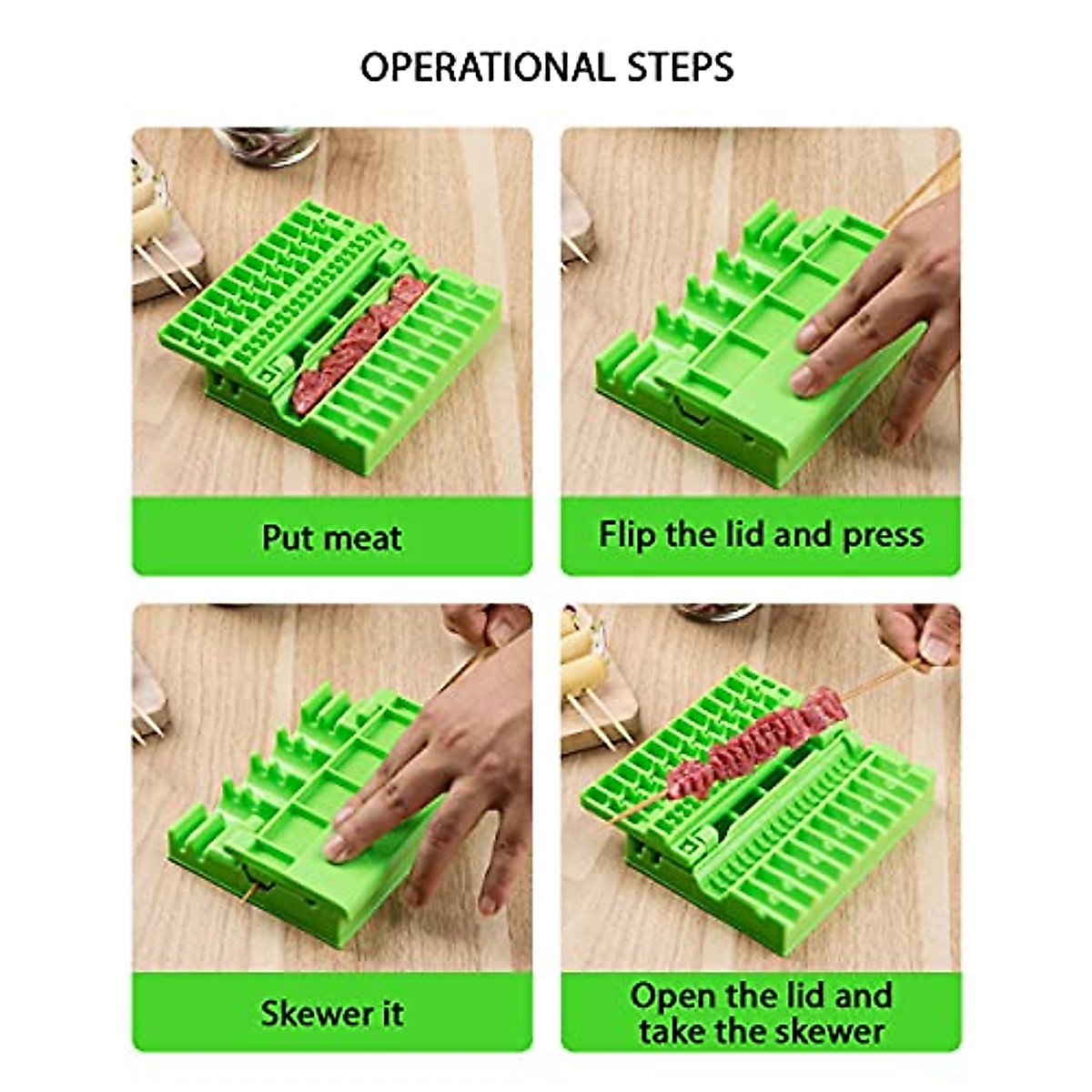 OPERATIONAL STEPS

Put meat

Flip the lid and press

Skewer it

Open the lid and take the skewer