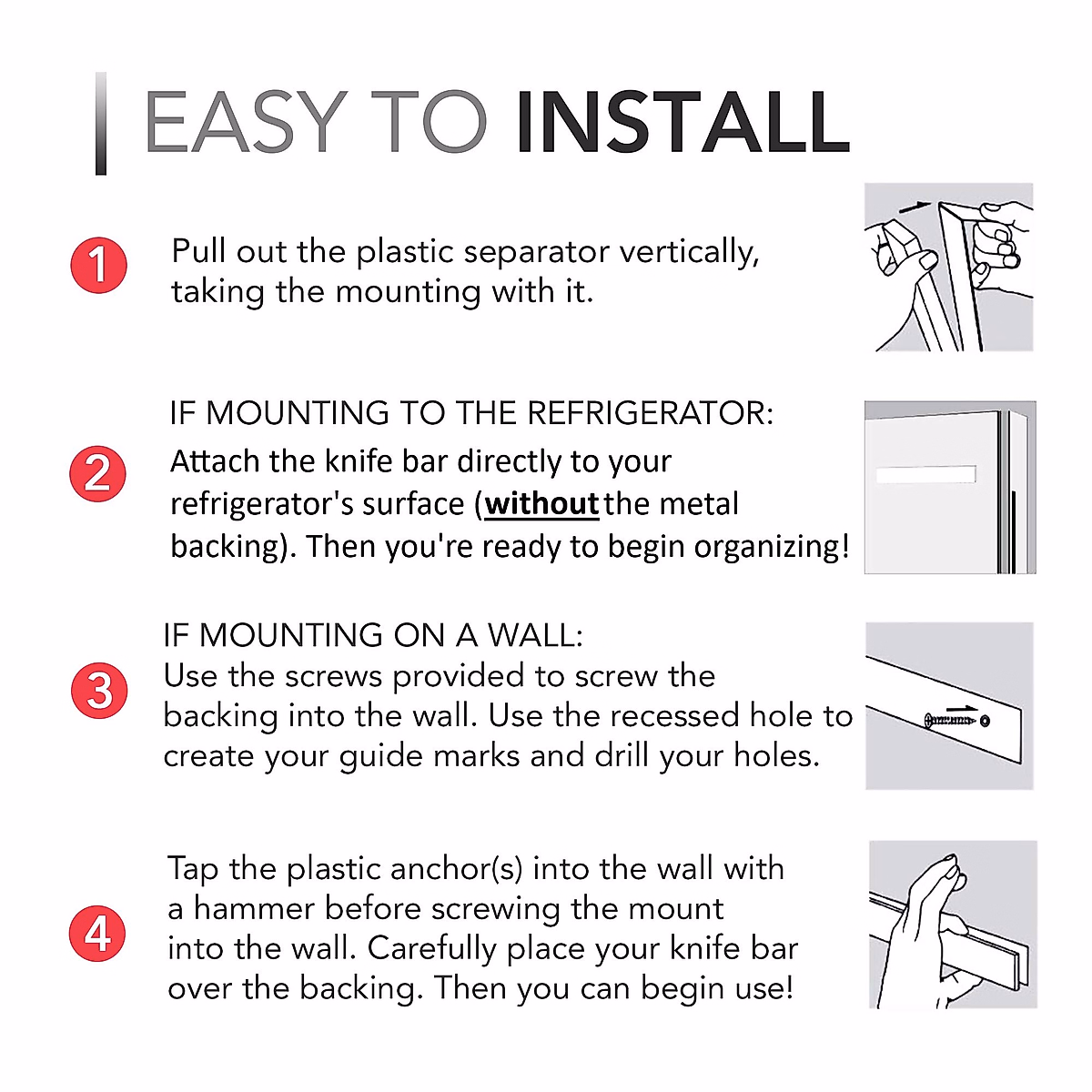 EASY TO INSTALL

1 Pull out the plastic separator vertically, taking the mounting with it.

2 IF MOUNTING TO THE REFRIGERATOR:
Attach the knife bar directly to your refrigerator's surface (without the metal backing). Then you're ready to begin organizing!

3 IF MOUNTING ON A WALL:
Use the screws provided to screw the backing into the wall. Use the recessed hole to create your guide marks and drill your holes.

4 Tap the plastic anchor(s) into the wall with a hammer before screwing the mount into the wall. Carefully place your knife bar over the backing. Then you can begin use!