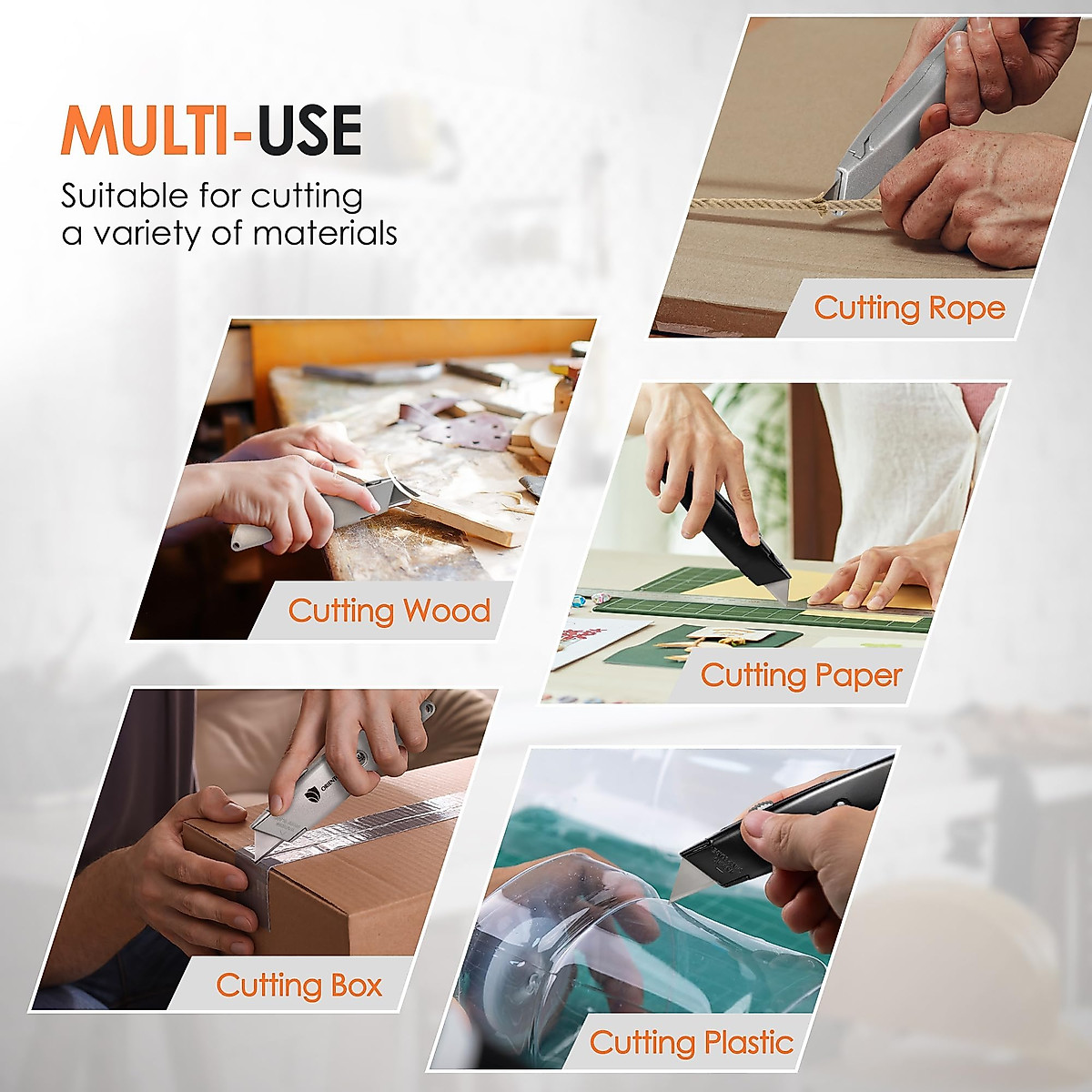 MULTI-USE
Suitable for cutting a variety of materials

Cutting Rope

Cutting Wood

Cutting Paper

Cutting Box

Cutting Plastic