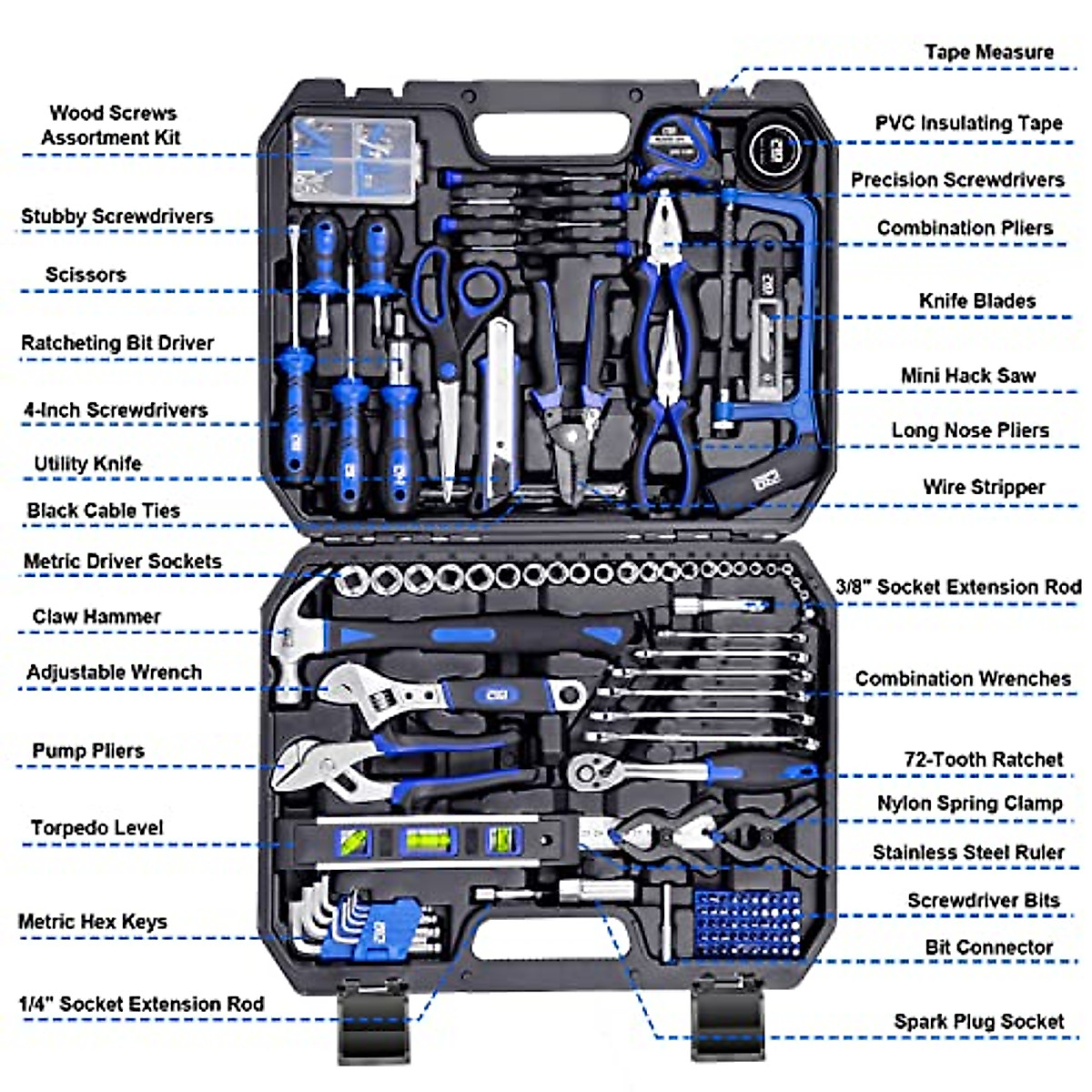 Wood Screws Assortment Kit

Stubby Screwdrivers

Scissors

Ratcheting Bit Driver

4-Inch Screwdrivers

Utility Knife

Black Cable Ties

Metric Driver Sockets

Claw Hammer

Adjustable Wrench

Pump Pliers

Torpedo Level

Metric Hex Keys

1/4" Socket Extension Rod

Tape Measure

PVC Insulating Tape

Precision Screwdrivers

Combination Pliers

Knife Blades

Mini Hack Saw

Long Nose Pliers

Wire Stripper

3/8" Socket Extension Rod

Combination Wrenches

72-Tooth Ratchet

Nylon Spring Clamp

Stainless Steel Ruler

Screwdriver Bits

Bit Connector

Spark Plug Socket