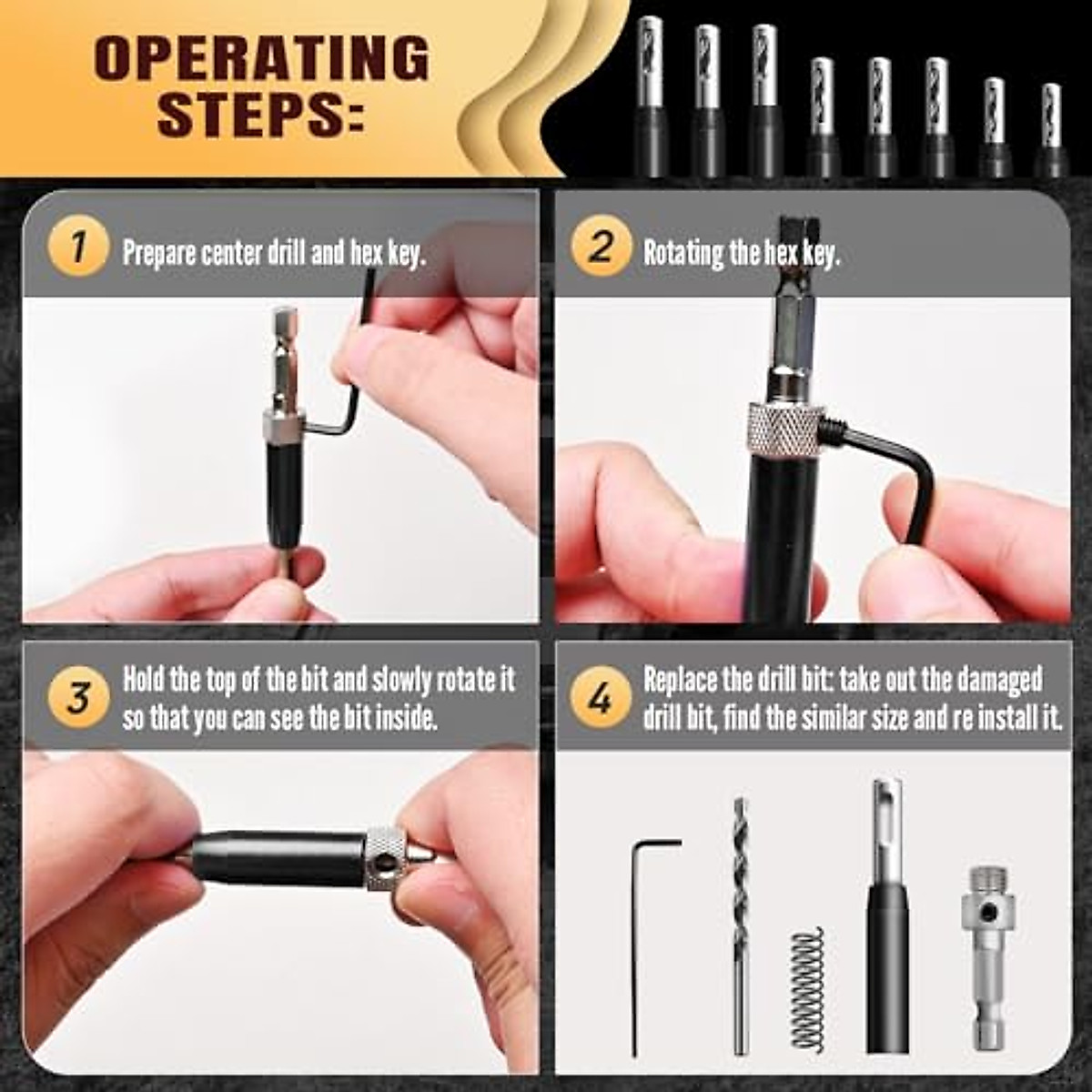 OPERATING STEPS:

1 Prepare center drill and hex key.

2 Rotating the hex key.

3 Hold the top of the bit and slowly rotate it so that you can see the bit inside.

4 Replace the drill bit: take out the damaged drill bit, find the similar size and re install it.