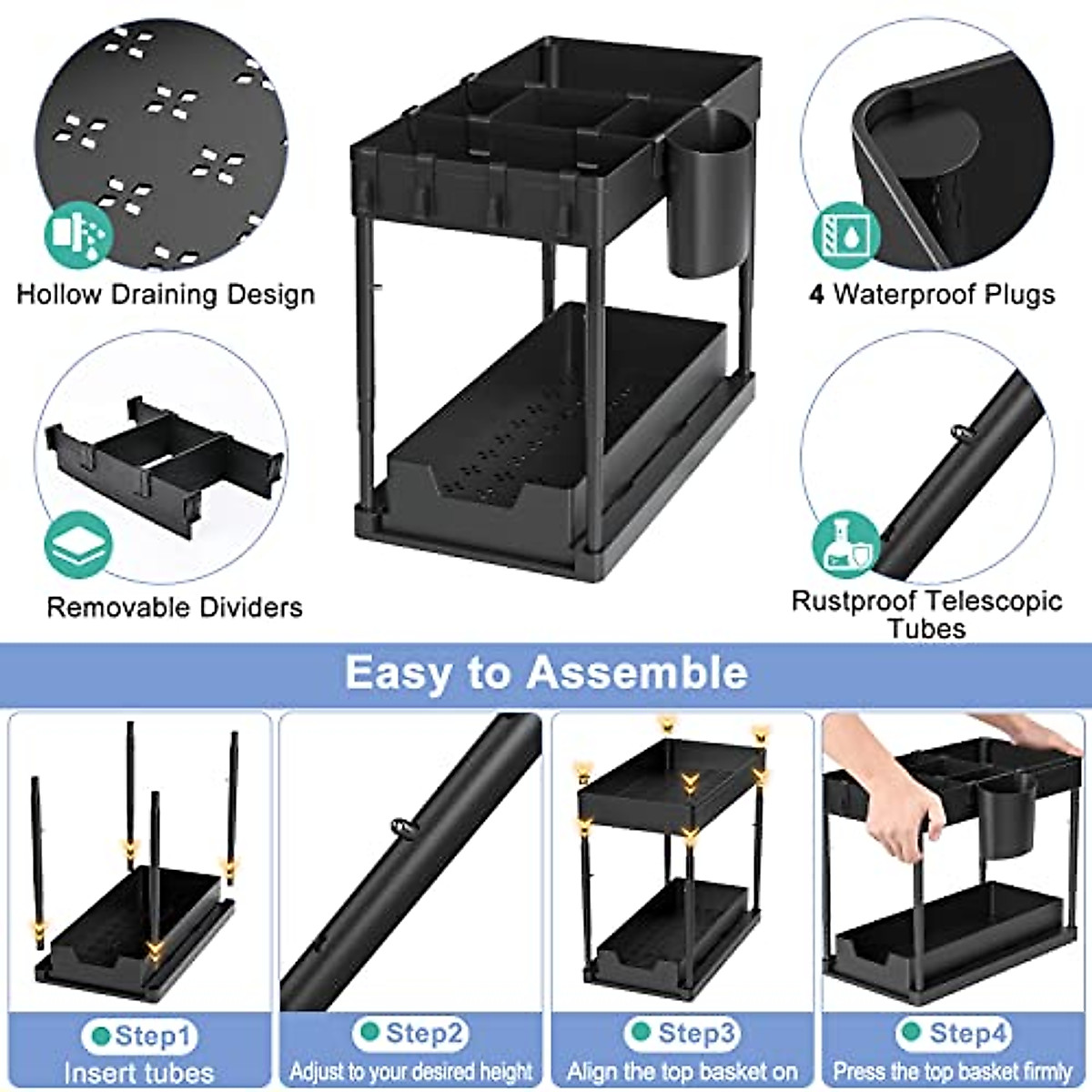 Hollow Draining Design

4 Waterproof Plugs

Removable Dividers

Rustproof Telescopic Tubes

Easy to Assemble

Step1
Insert tubes

Step2
Adjust to your desired height

Step3
Align the top basket on

Step4
Press the top basket firmly