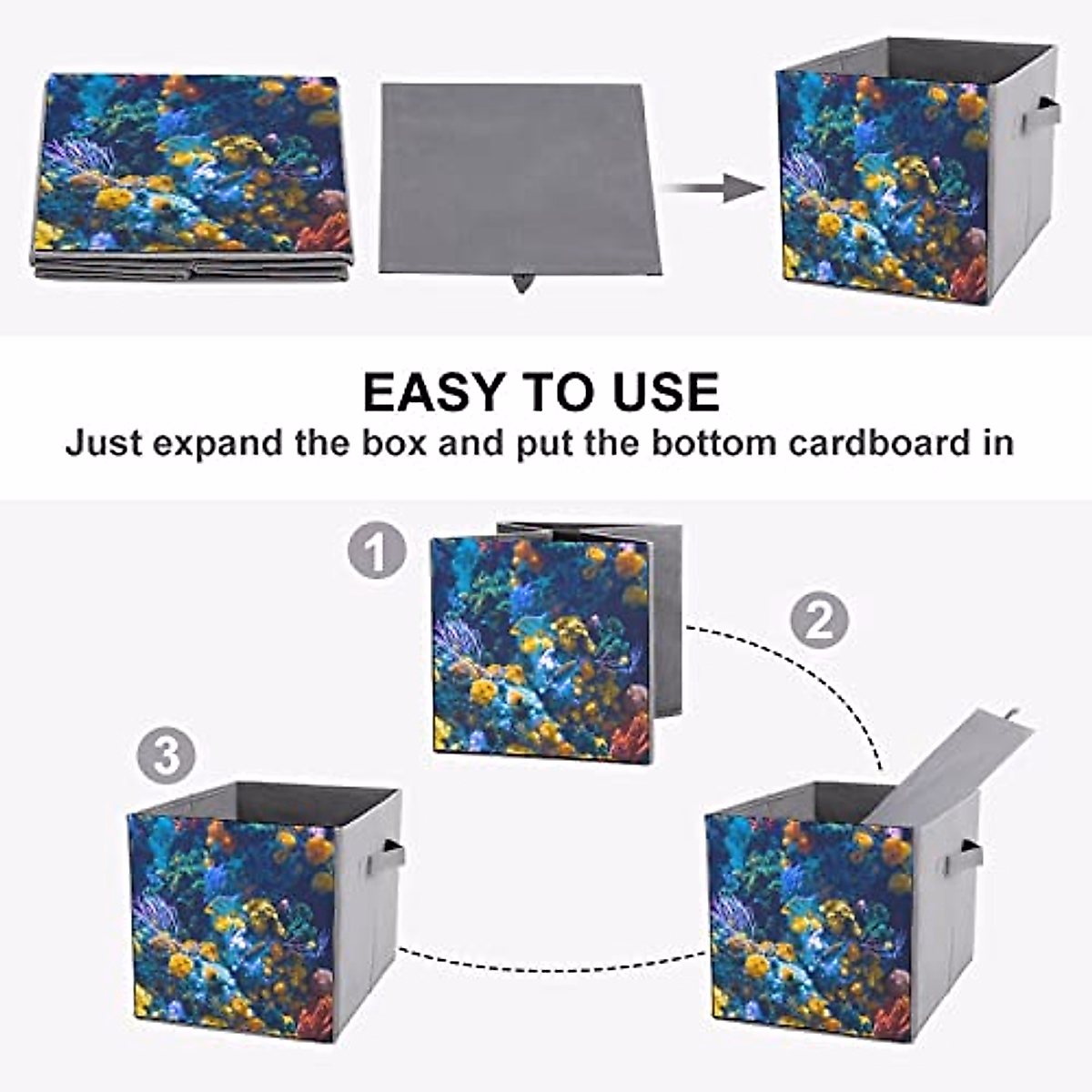 EASY TO USE
Just expand the box and put the bottom cardboard in

1

2

3