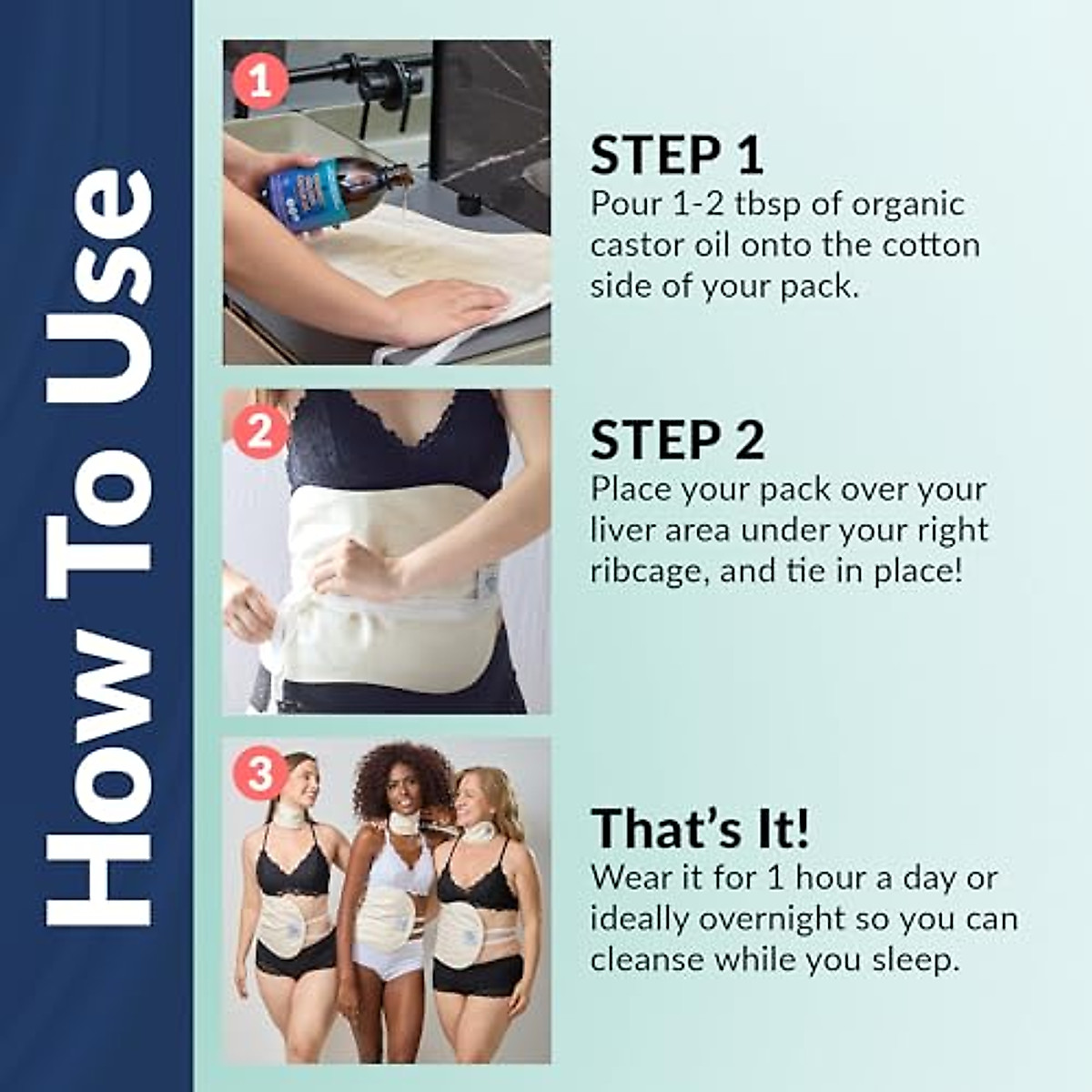 How To Use

1

STEP 1
Pour 1-2 tbsp of organic castor oil onto the cotton side of your pack.

2

STEP 2
Place your pack over your liver area under your right ribcage, and tie in place!

3

That's It!
Wear it for 1 hour a day or ideally overnight so you can cleanse while you sleep.