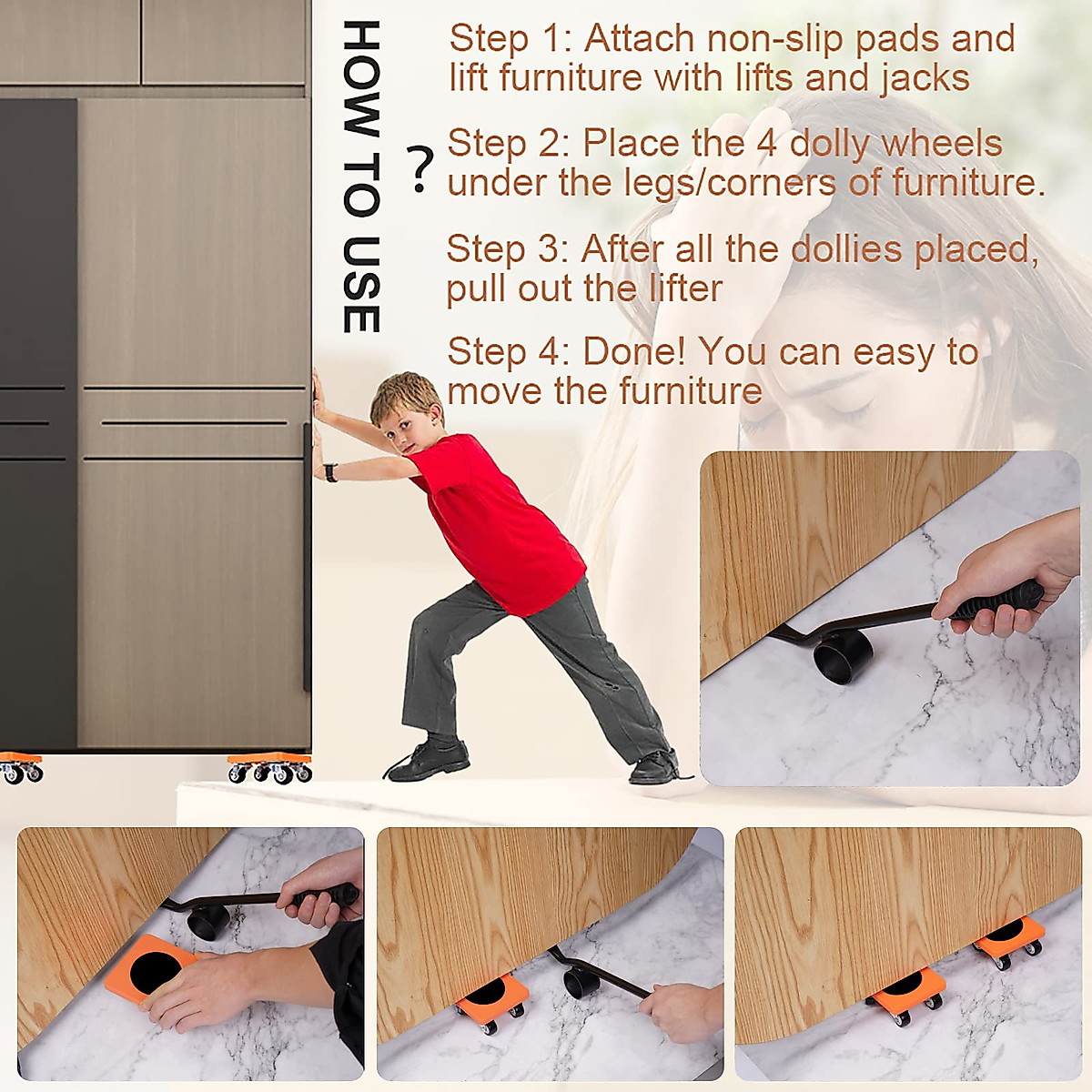 HOW TO USE ?

Step 1: Attach non-slip pads and lift furniture with lifts and jacks

Step 2: Place the 4 dolly wheels under the legs/corners of furniture.

Step 3: After all the dollies placed, pull out the lifter

Step 4: Done! You can easy to move the furniture