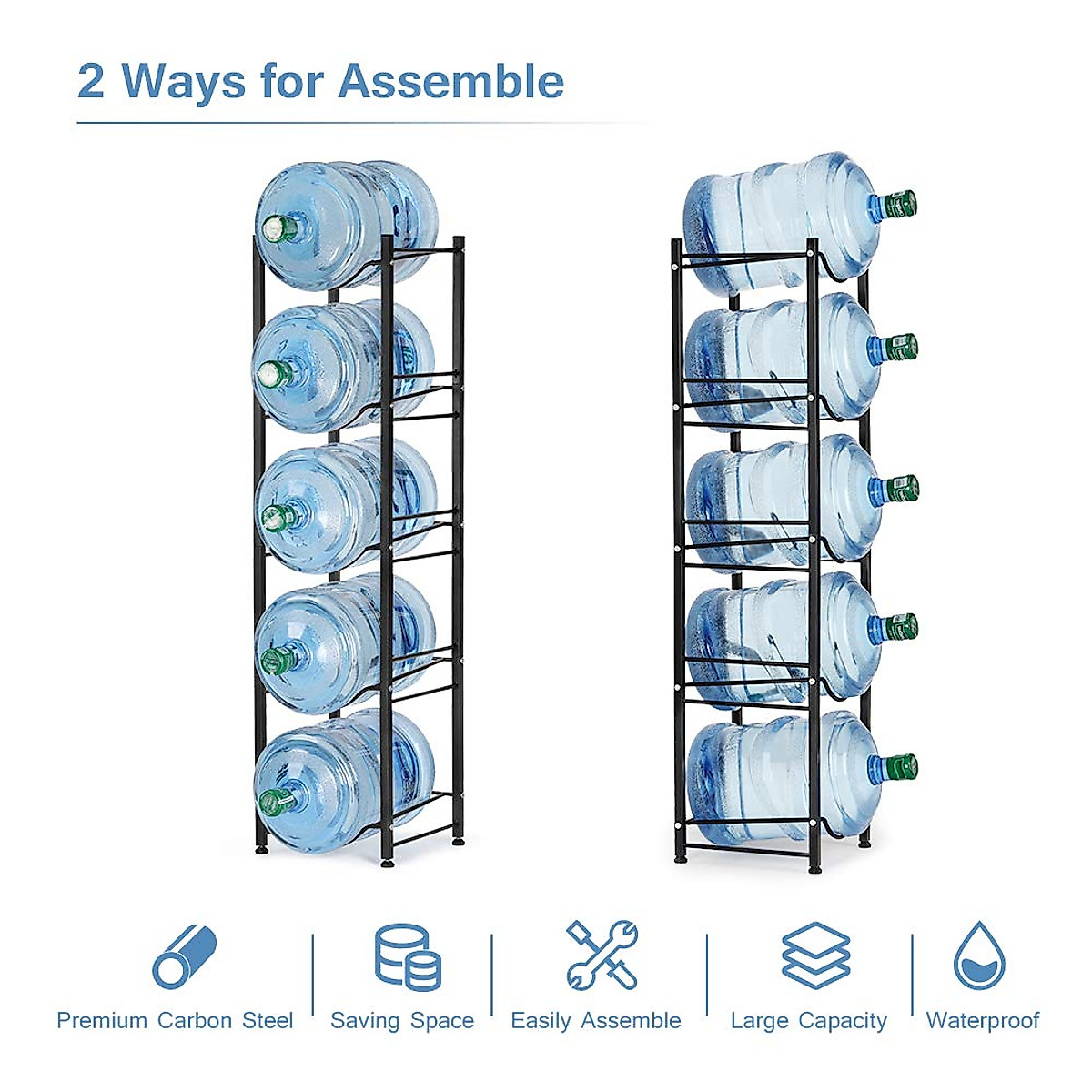 2 Ways for Assemble

Premium Carbon Steel

Saving Space

Easily Assemble

Large Capacity

Waterproof