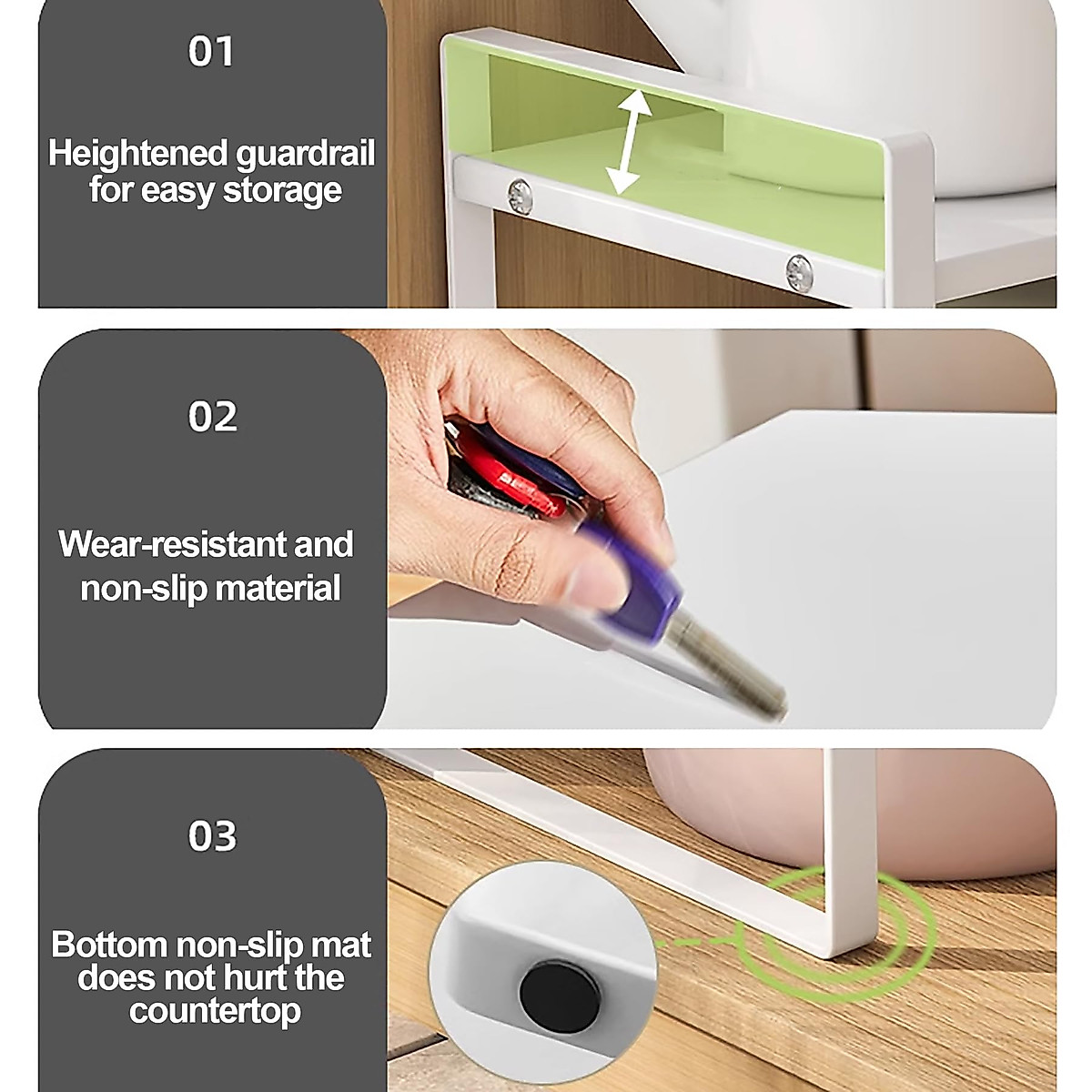 01

Heightened guardrail for easy storage

02

Wear-resistant and non-slip material

03

Bottom non-slip mat does not hurt the countertop