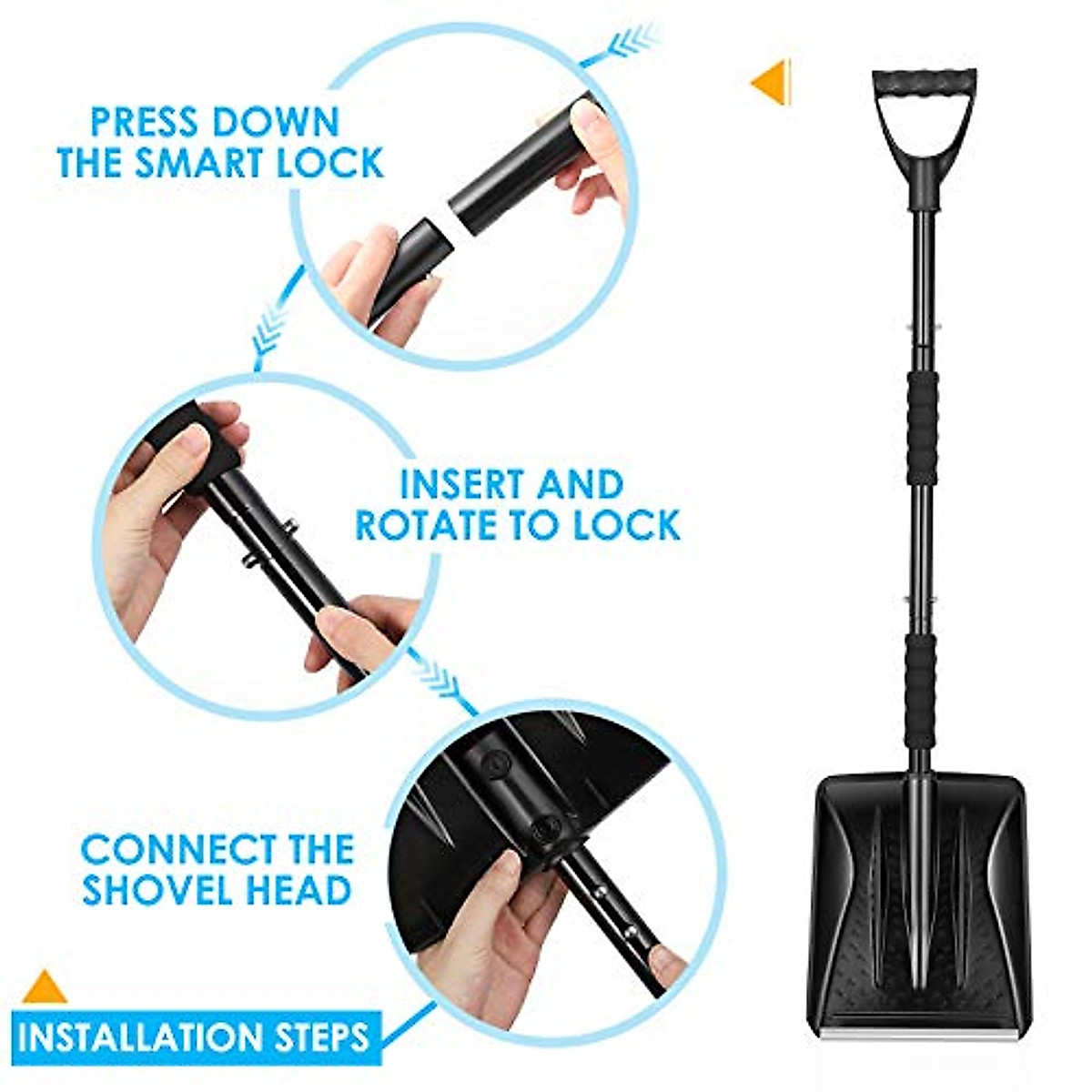 PRESS DOWN THE SMART LOCK

INSERT AND ROTATE TO LOCK

CONNECT THE SHOVEL HEAD

INSTALLATION STEPS