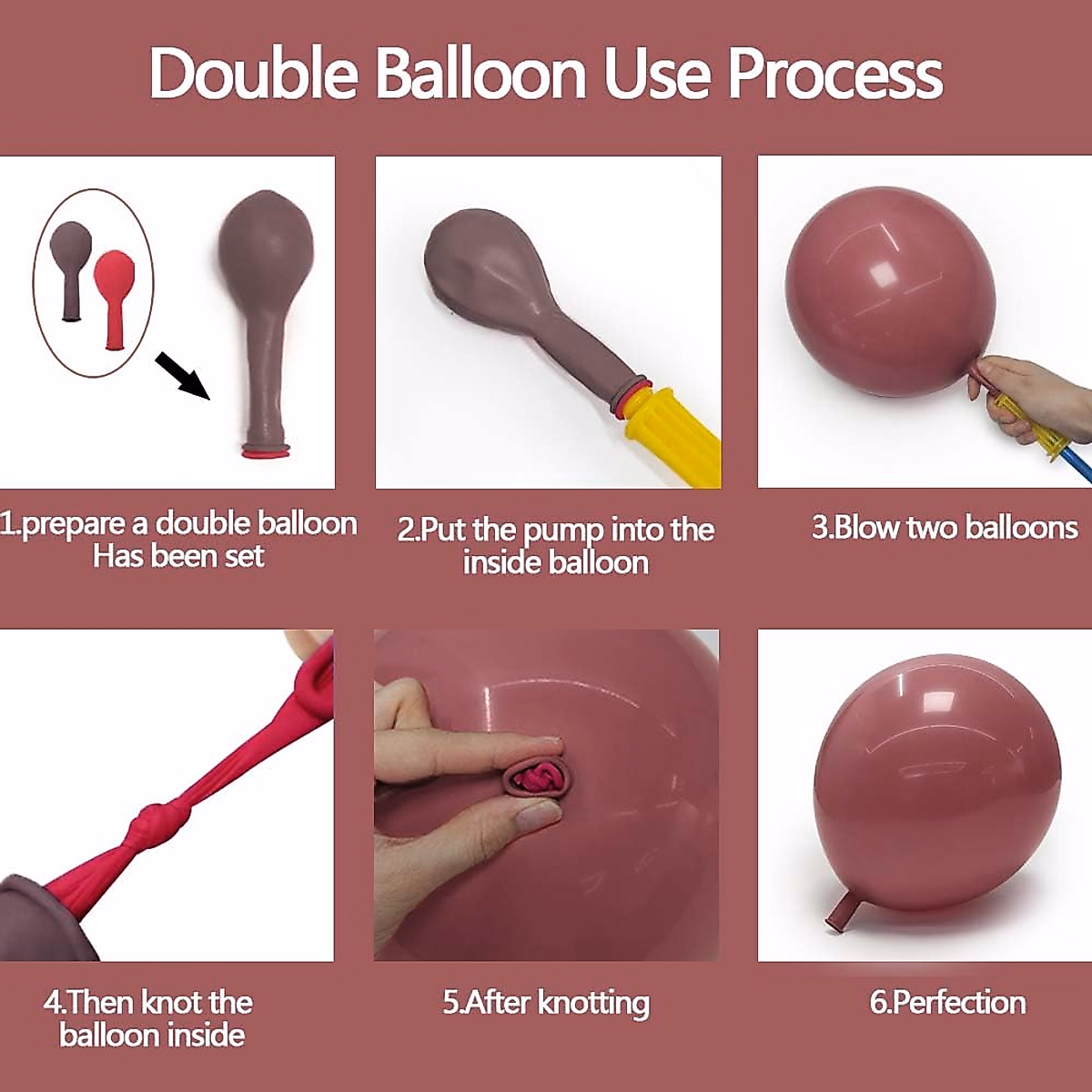 Double Balloon Use Process

1.prepare a double balloon Has been set

2.Put the pump into the inside balloon

3.Blow two balloons

4.Then knot the balloon inside

5.After knotting

6.Perfection