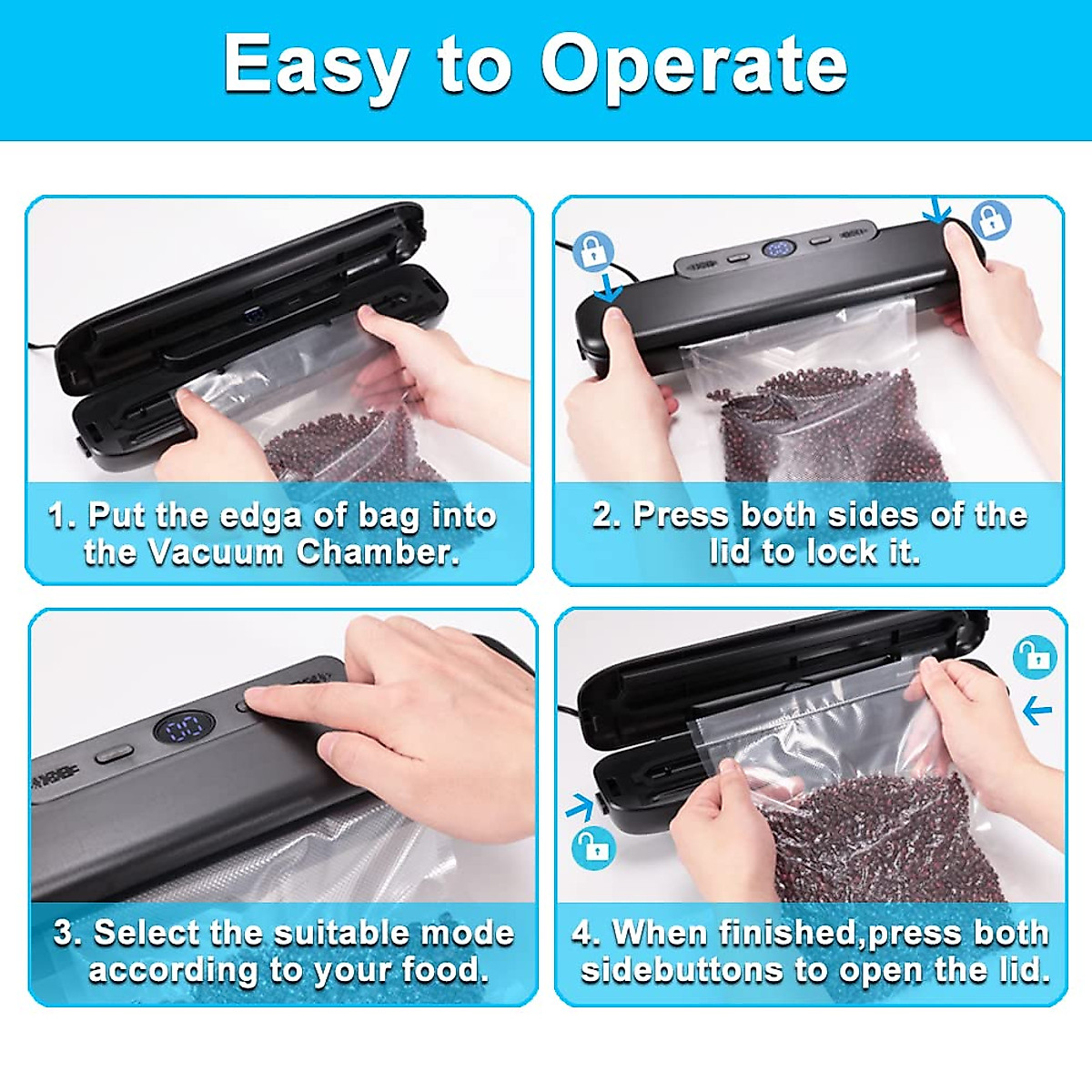 Easy to Operate

1. Put the edga of bag into the Vacuum Chamber.

2. Press both sides of the lid to lock it.

3. Select the suitable mode according to your food.

4. When finished,press both sidebuttons to open the lid.