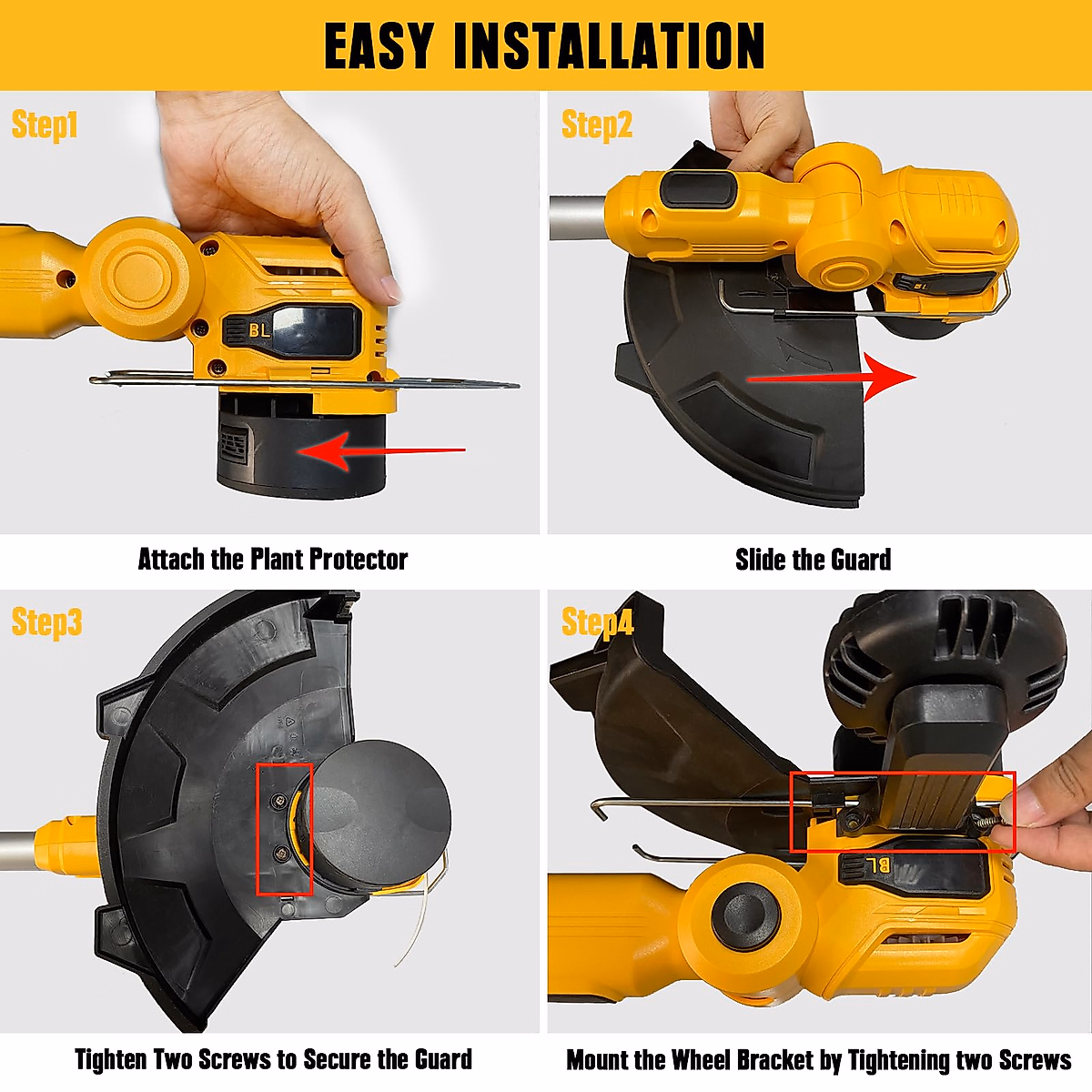 EASY INSTALLATION

Step1

BL

Attach the Plant Protector

Step2

BL

Slide the Guard

Step3

Tighten Two Screws to Secure the Guard

Step4

BL

Mount the Wheel Bracket by Tightening two Screws