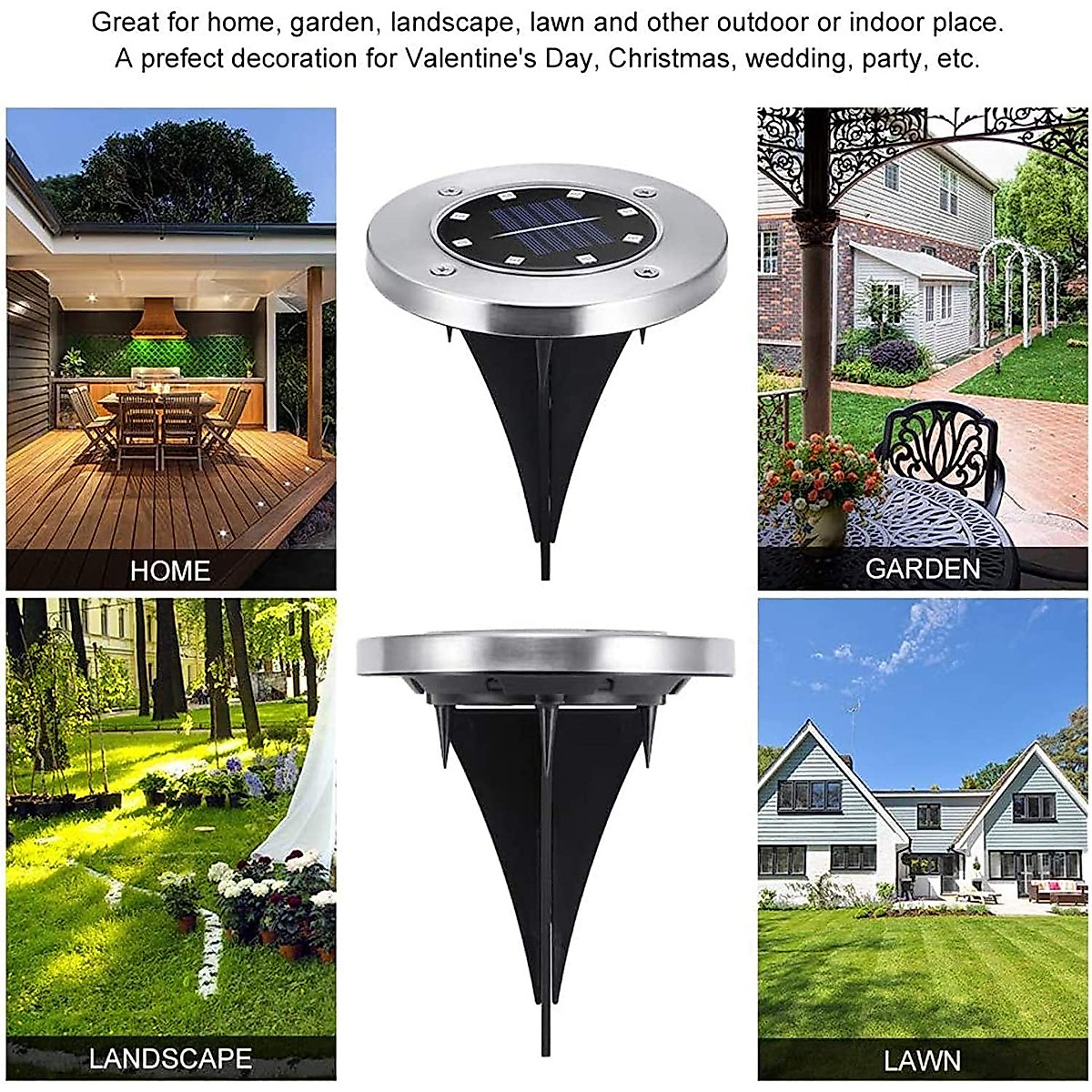 Great for home, garden, landscape, lawn and other outdoor or indoor place.
A prefect decoration for Valentine's Day, Christmas, wedding, party, etc.

HOME

GARDEN

LANDSCAPE

LAWN