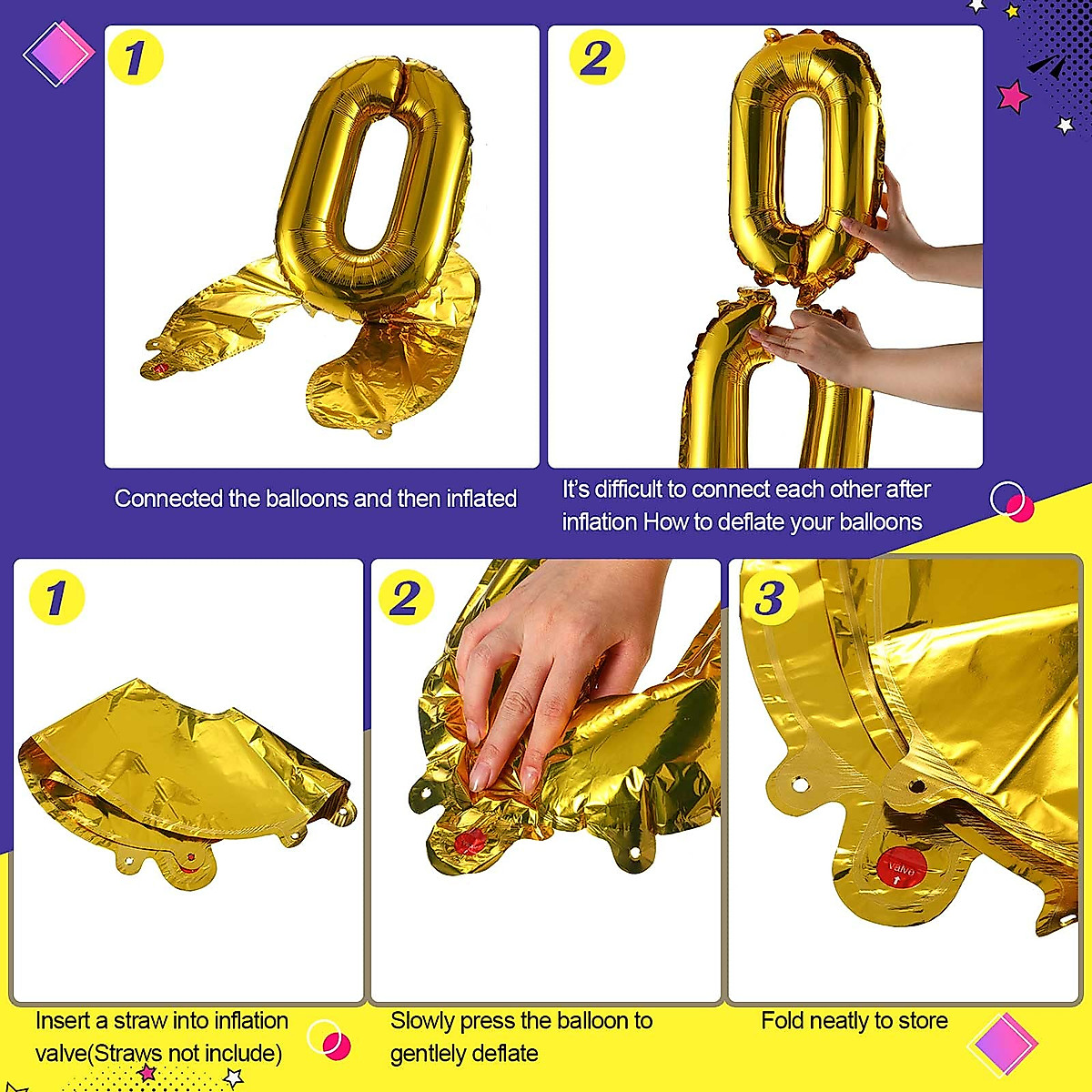 1

Connected the balloons and then inflated

2

It's difficult to connect each other after inflation How to deflate your balloons

1

Insert a straw into inflation valve(Straws not include)

2

Slowly press the balloon to gentlely deflate

3

valve

Fold neatly to store