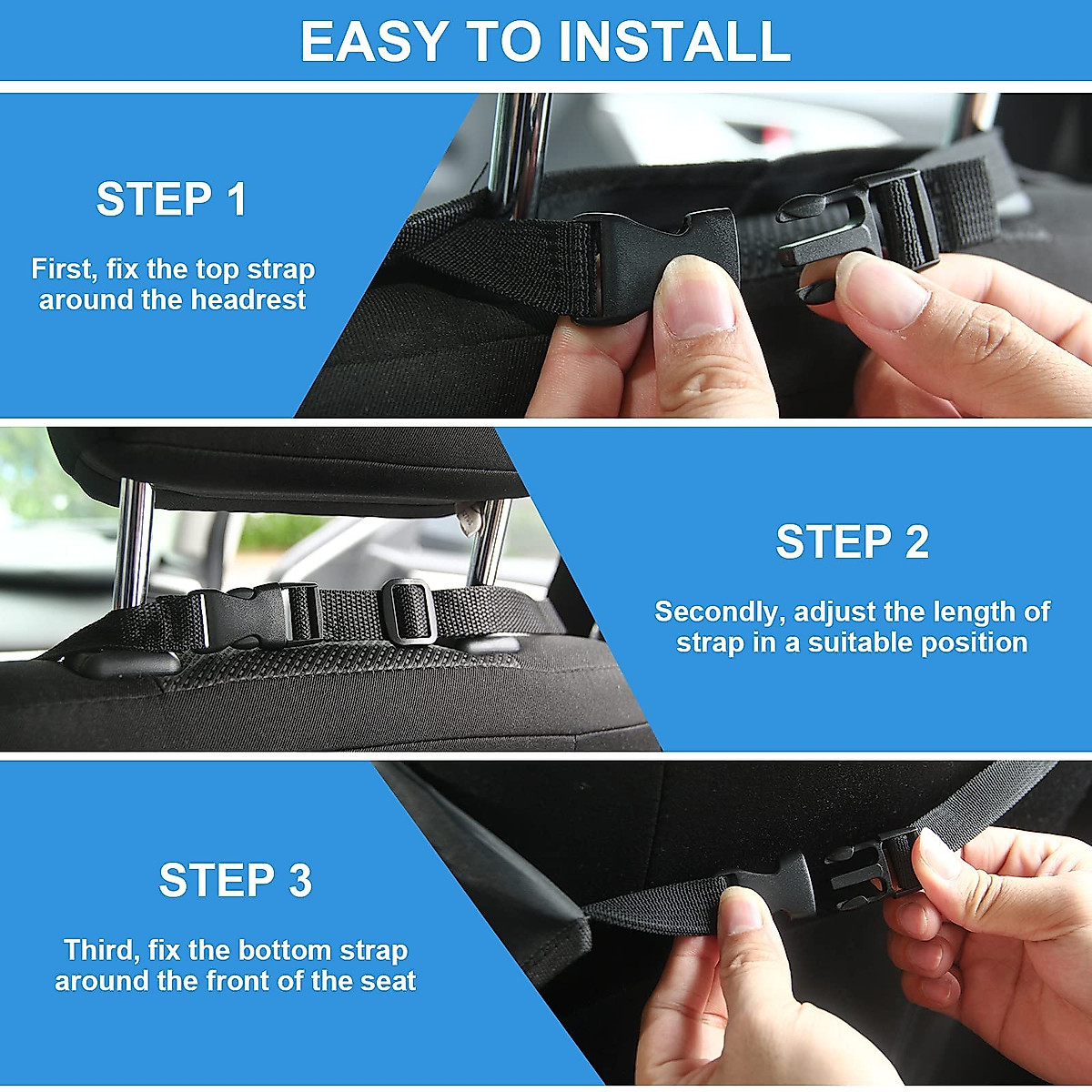 EASY TO INSTALL

STEP 1

First, fix the top strap around the headrest

STEP 2

Secondly, adjust the length of strap in a suitable position

STEP 3

Third, fix the bottom strap around the front of the seat