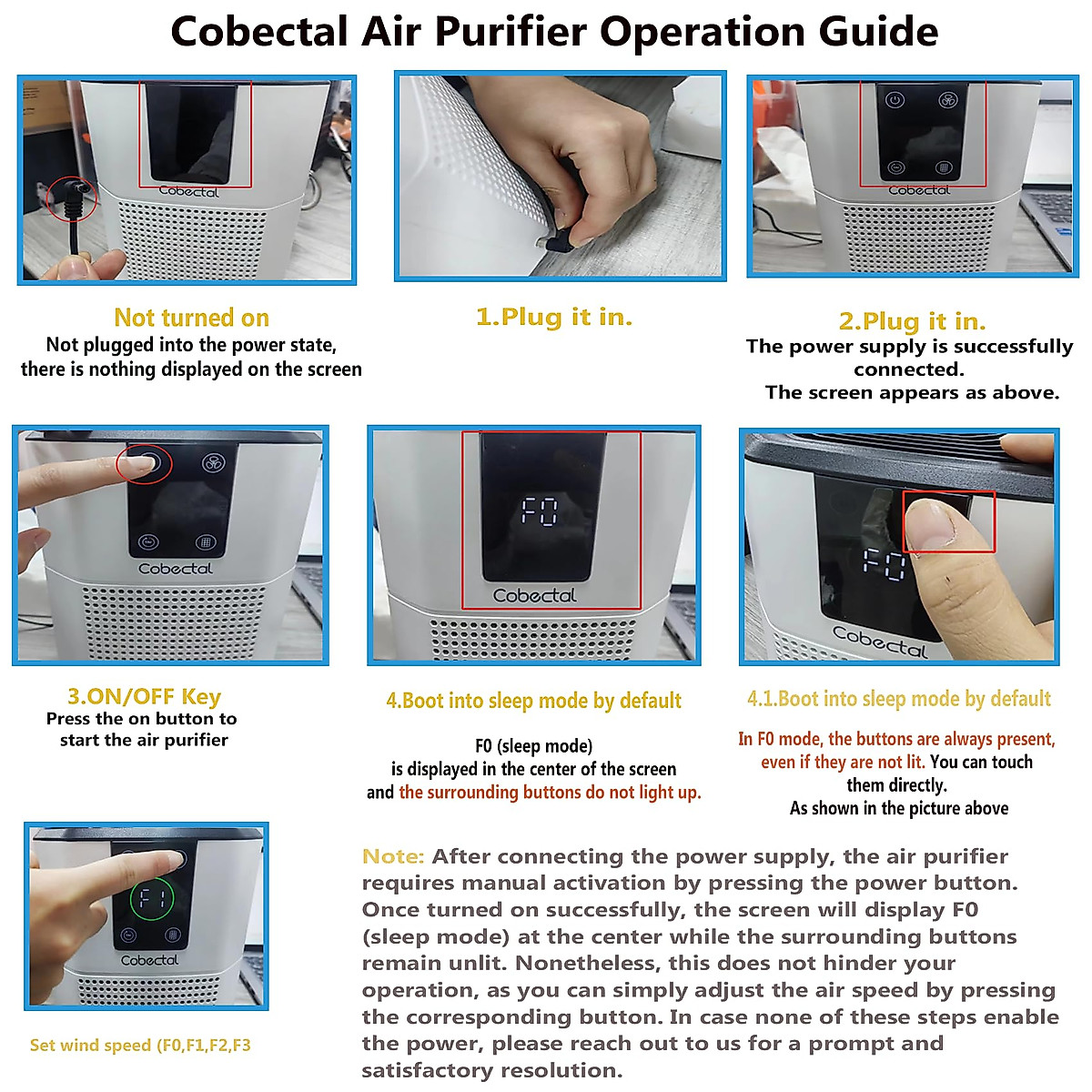 Cobectal Air Purifier Operation Guide

Cobectal

Not turned on
Not plugged into the power state, there is nothing displayed on the screen

1.Plug it in.

Cobectal

2.Plug it in.
The power supply is successfully connected.
The screen appears as above.

Cobectal

3.ON/OFF Key
Press the on button to start the air purifier

F0
Cobectal

4.Boot into sleep mode by default

F0 (sleep mode)
is displayed in the center of the screen
and the surrounding buttons do not light up.

F0
Cobectal

4.1.Boot into sleep mode by default

In F0 mode, the buttons are always present, even if they are not lit. You can touch them directly.
As shown in the picture above

F1
Cobectal

Set wind speed (F0,F1,F2,F3

Note: After connecting the power supply, the air purifier requires manual activation by pressing the power button. Once turned on successfully, the screen will display F0 (sleep mode) at the center while the surrounding buttons remain unlit. Nonetheless, this does not hinder your operation, as you can simply adjust the air speed by pressing the corresponding button. In case none of these steps enable the power, please reach out to us for a prompt and satisfactory resolution.