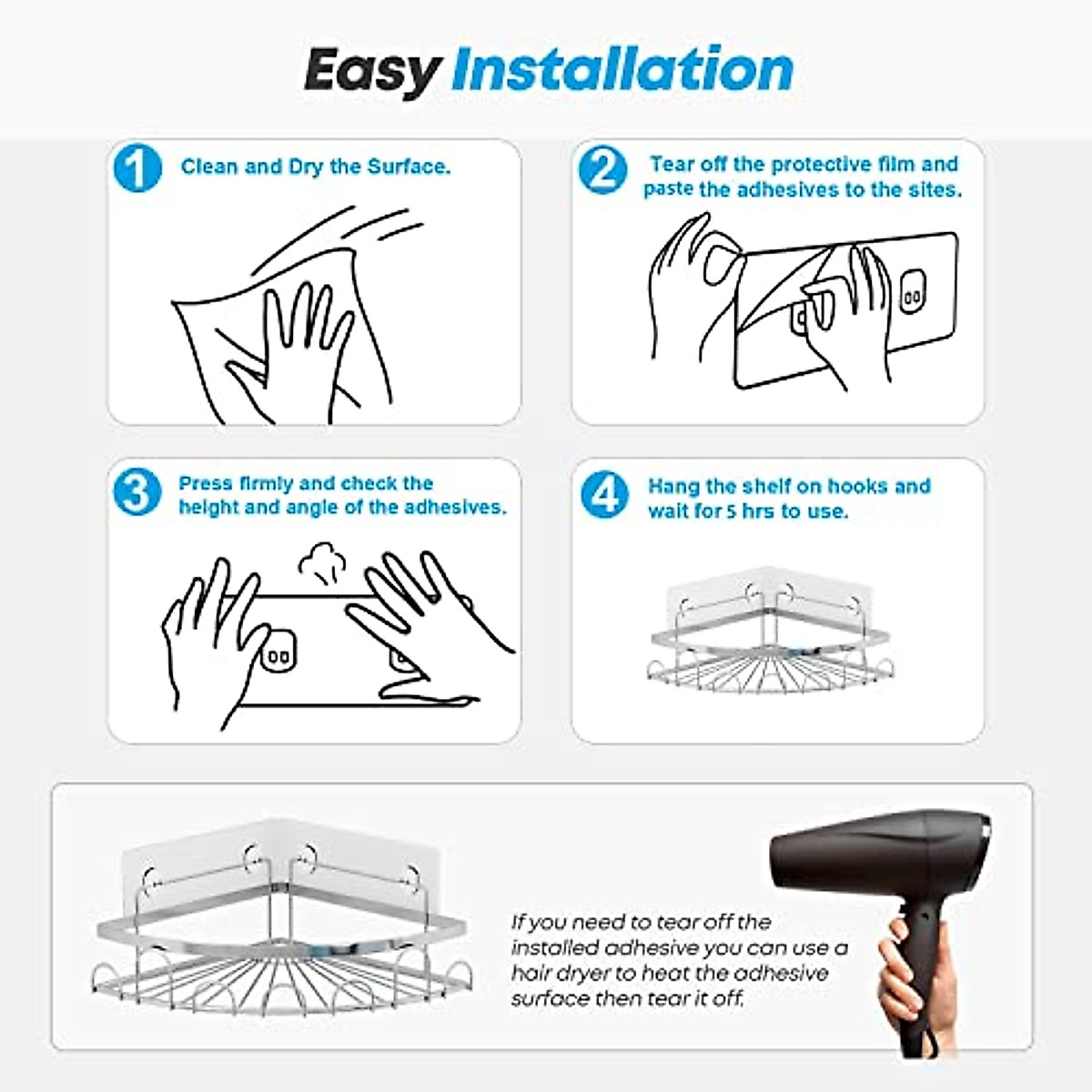 Easy Installation

1 Clean and Dry the Surface.

2 Tear off the protective film and paste the adhesives to the sites.

3 Press firmly and check the height and angle of the adhesives.

4 Hang the shelf on hooks and wait for 5 hrs to use.

If you need to tear off the installed adhesive you can use a hair dryer to heat the adhesive surface then tear it off.