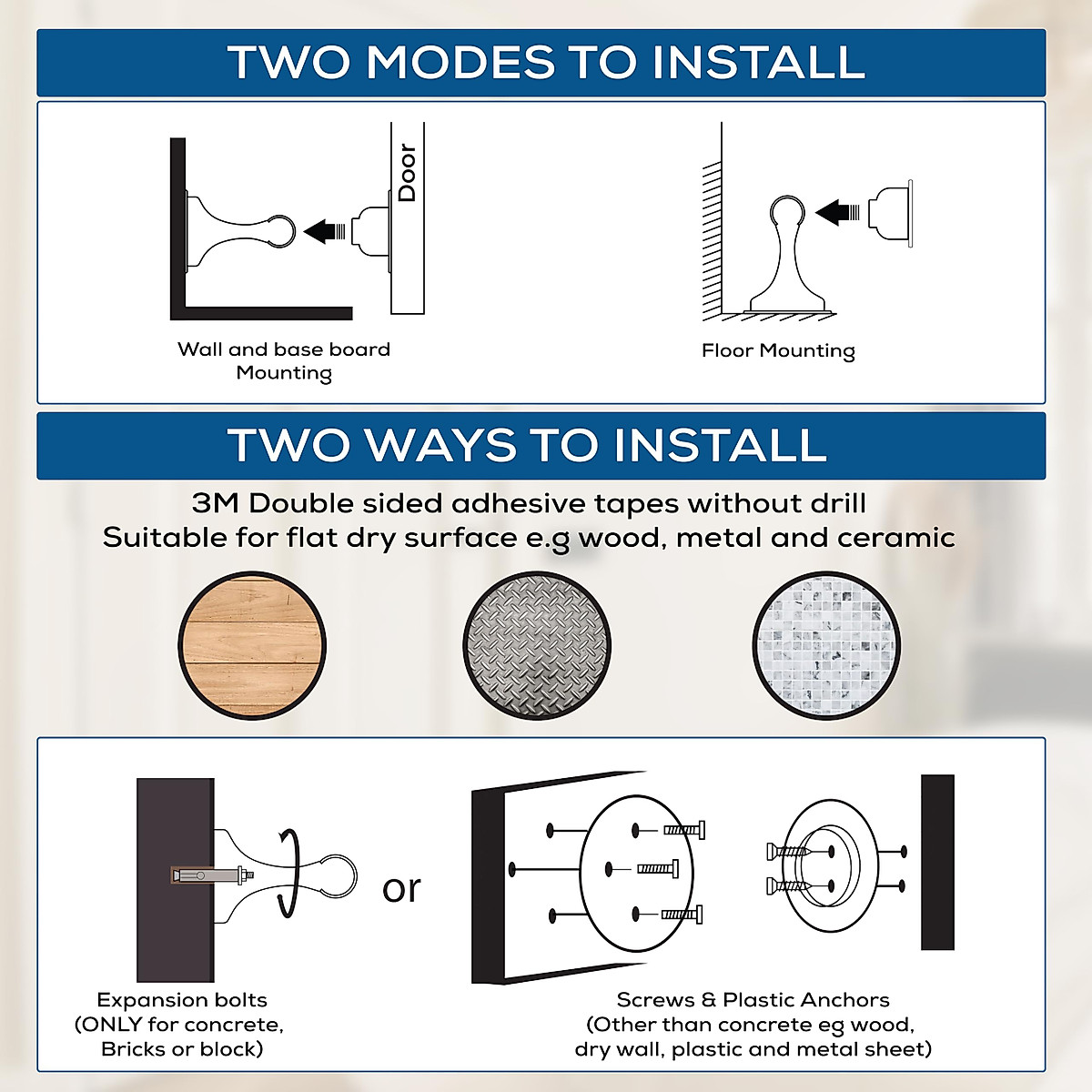 TWO MODES TO INSTALL

Door

Wall and base board Mounting

Floor Mounting

TWO WAYS TO INSTALL

3M Double sided adhesive tapes without drill
Suitable for flat dry surface e.g wood, metal and ceramic

or

Expansion bolts (ONLY for concrete, Bricks or block)

Screws & Plastic Anchors (Other than concrete eg wood, dry wall, plastic and metal sheet)