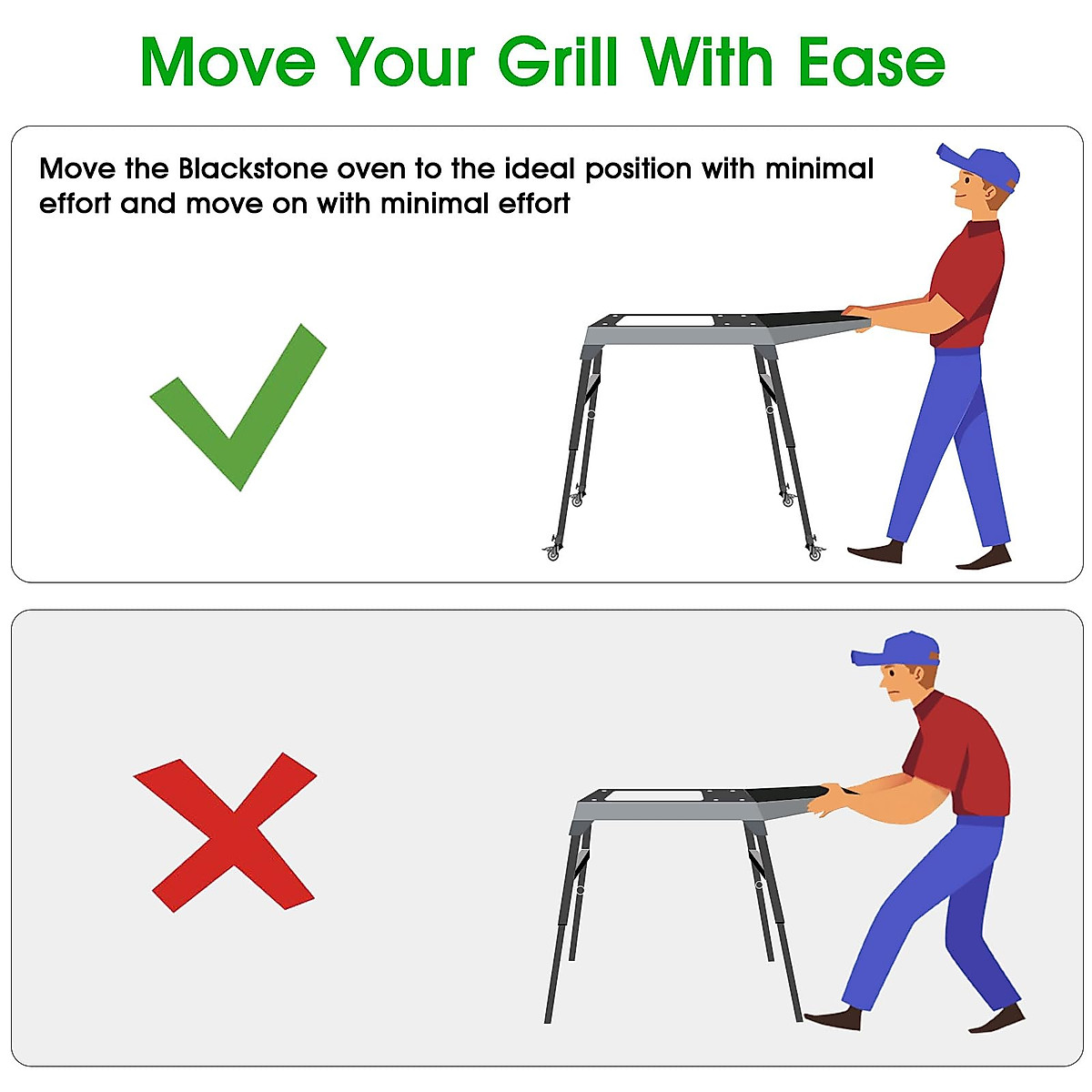 Move Your Grill With Ease

Move the Blackstone oven to the ideal position with minimal effort and move on with minimal effort