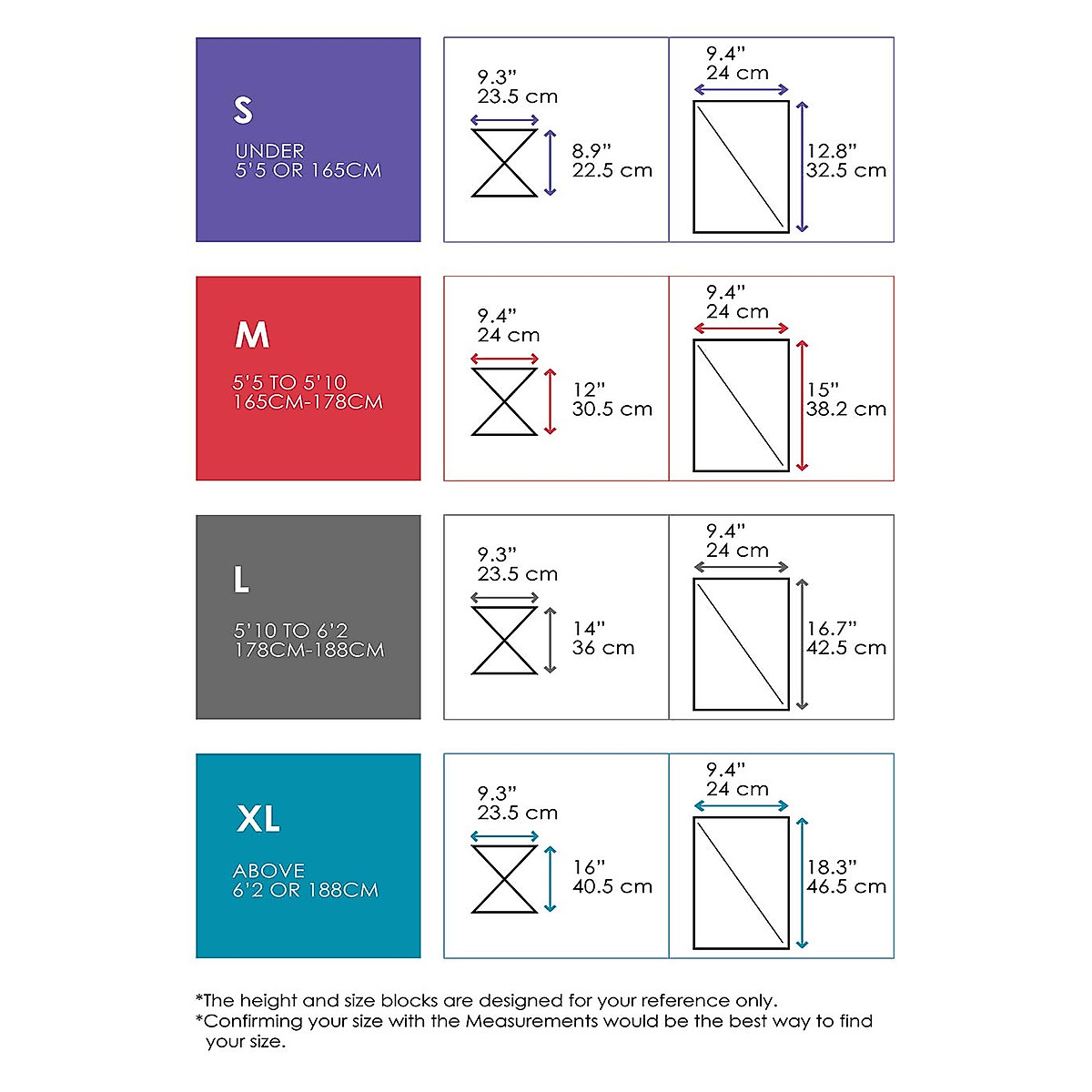 S

UNDER
5'5 OR 165CM

9.3"
23.5 cm

8.9"
22.5 cm

9.4"
24 cm

12.8"
32.5 cm

M

5'5 TO 5'10
165CM-178CM

9.4"
24 cm

12"
30.5 cm

9.4"
24 cm

15"
38.2 cm

L

5'10 TO 6'2
178CM-188CM

9.3"
23.5 cm

14"
36 cm

9.4"
24 cm

16.7"
42.5 cm

XL

ABOVE
6'2 OR 188CM

9.3"
23.5 cm

16"
40.5 cm

9.4"
24 cm

18.3"
46.5 cm

*The height and size blocks are designed for your reference only.
*Confirming your size with the Measurements would be the best way to find your size.