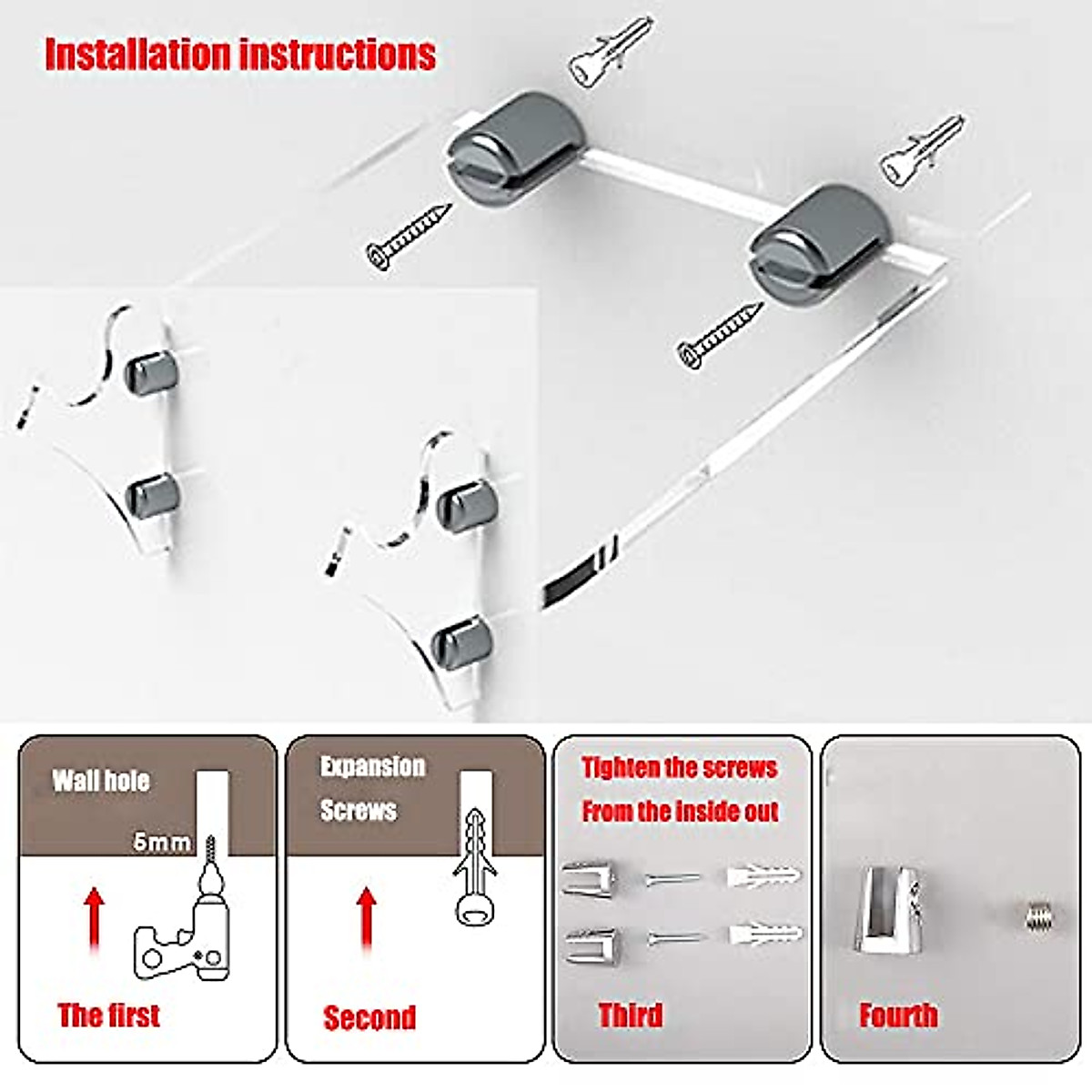 Installation instructions

Wall hole

5mm

The first

Expansion Screws

Second

Tighten the screws From the inside out

Third

Fourth