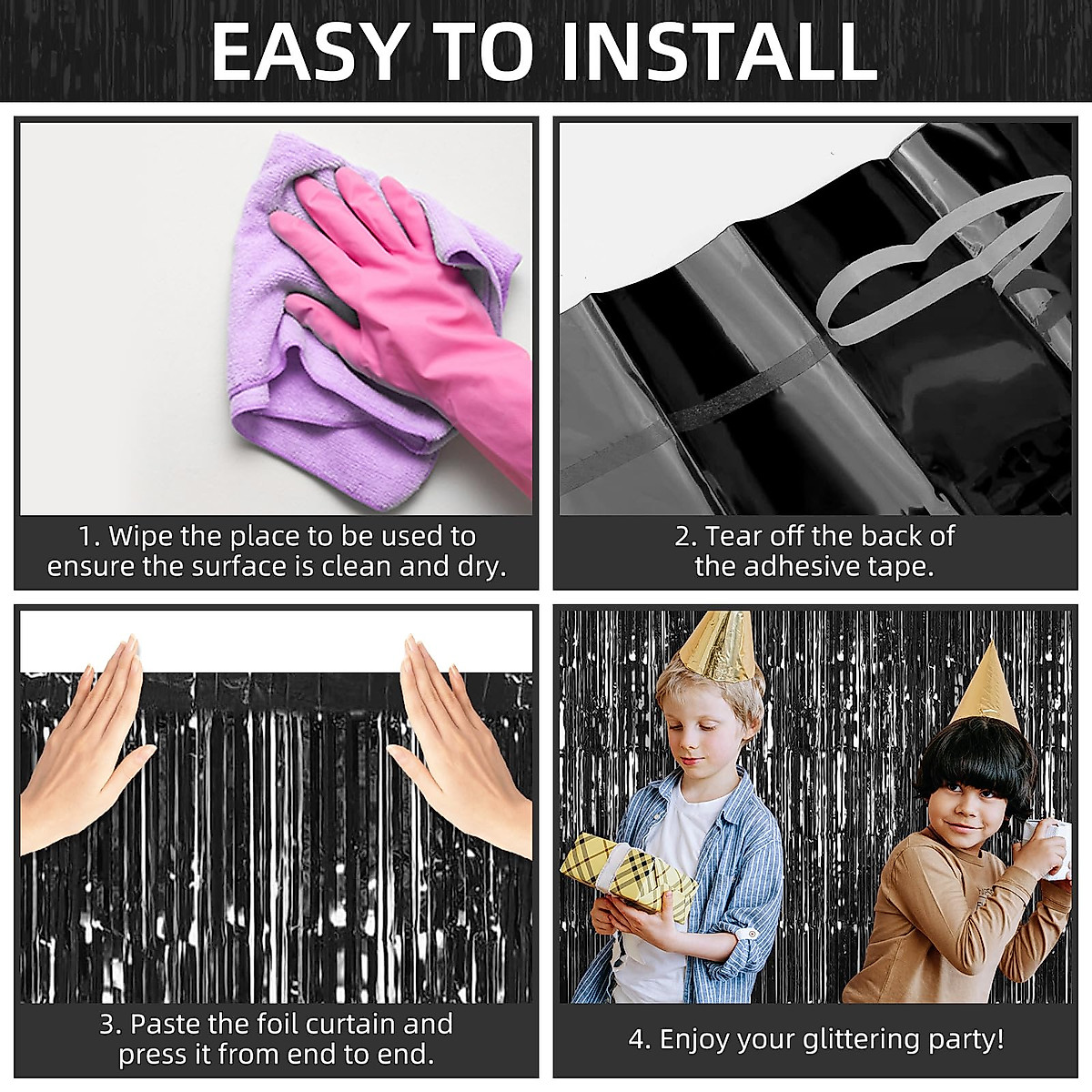 EASY TO INSTALL

1. Wipe the place to be used to ensure the surface is clean and dry.

2. Tear off the back of the adhesive tape.

3. Paste the foil curtain and press it from end to end.

4. Enjoy your glittering party!