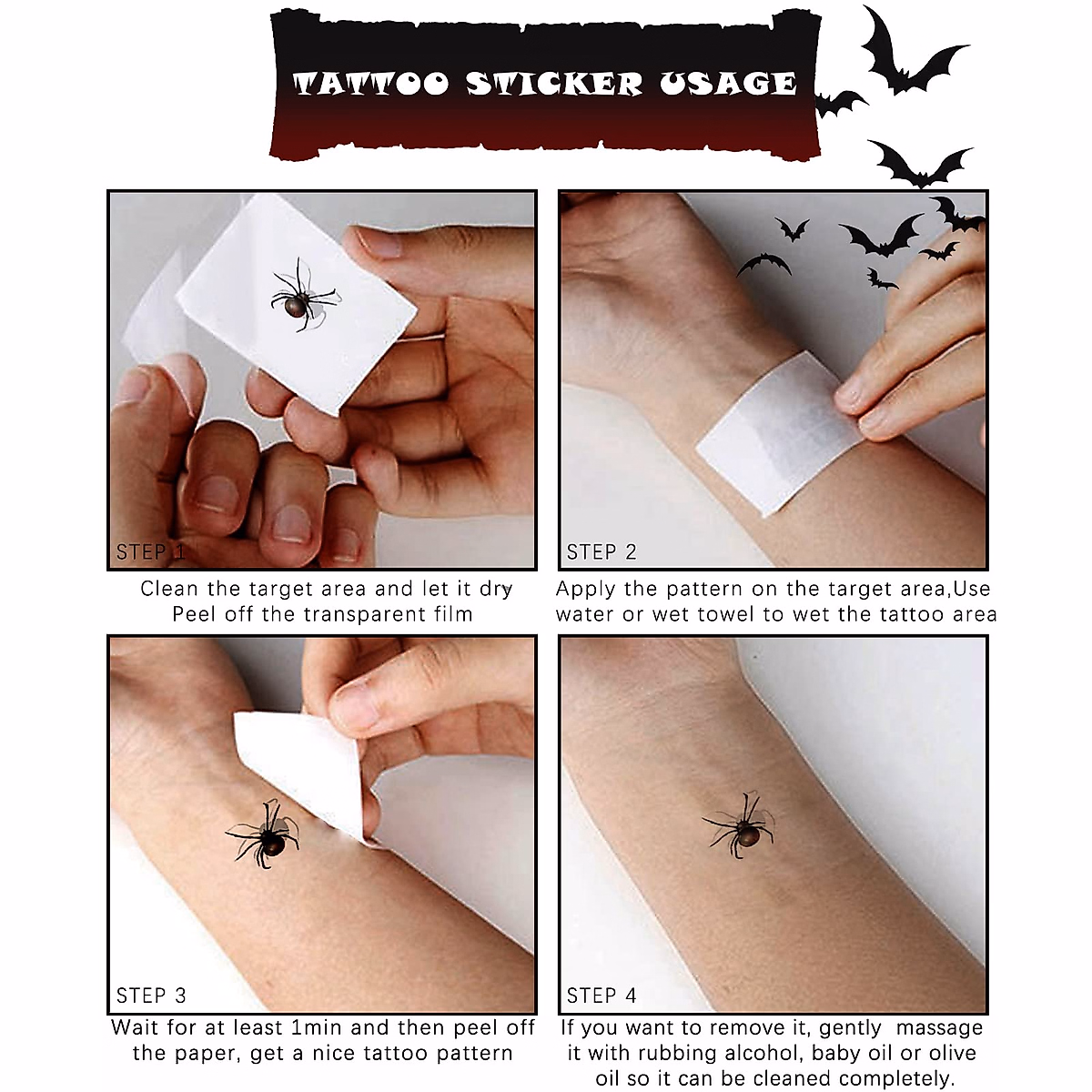 TATTOO STICKER USAGE

STEP 1

Clean the target area and let it dry
Peel off the transparent film

STEP 2

Apply the pattern on the target area,Use water or wet towel to wet the tattoo area

STEP 3

Wait for at least 1min and then peel off the paper, get a nice tattoo pattern

STEP 4

If you want to remove it, gently massage it with rubbing alcohol, baby oil or olive oil so it can be cleaned completely.