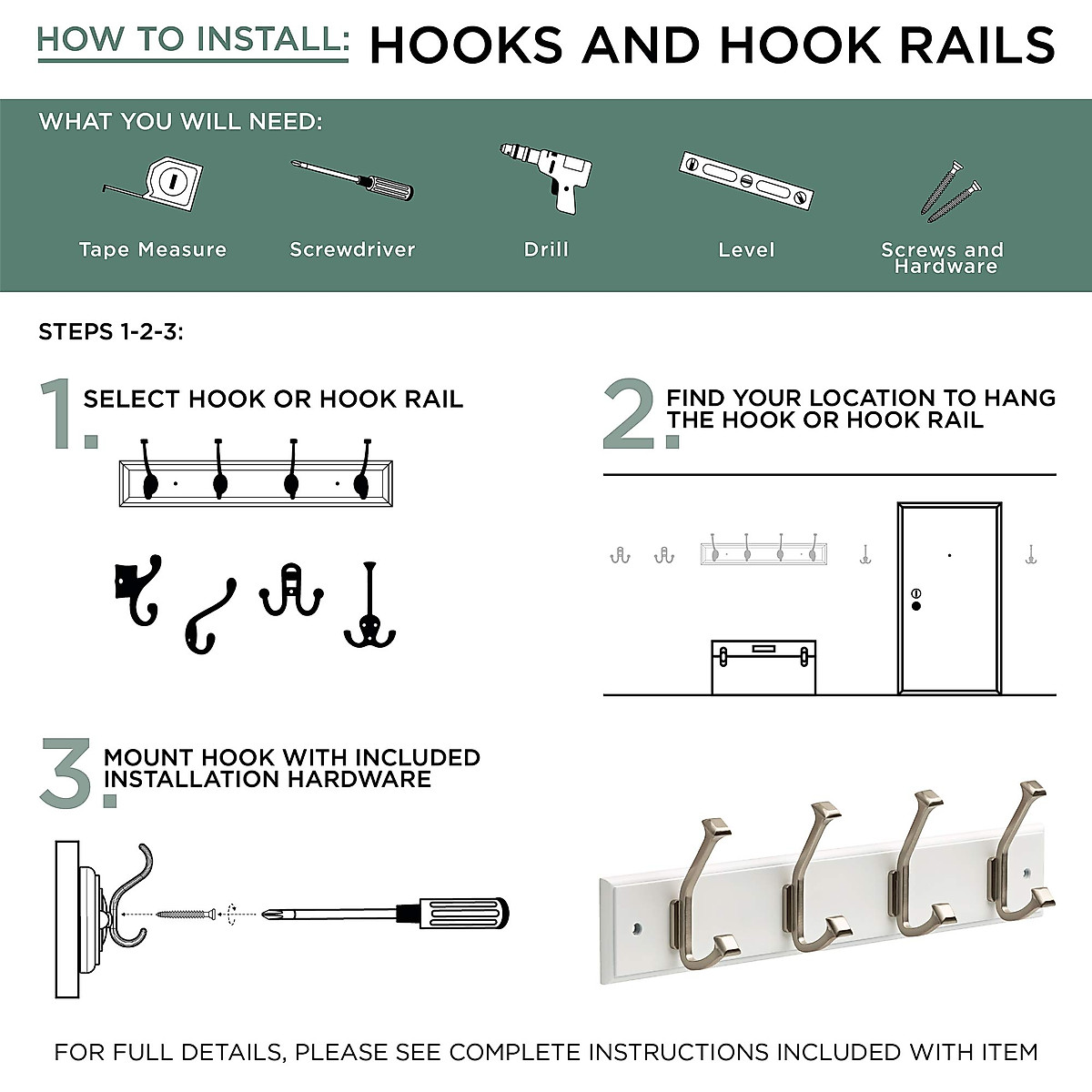 HOW TO INSTALL: HOOKS AND HOOK RAILS

WHAT YOU WILL NEED:

Tape Measure

Screwdriver

Drill

Level

Screws and Hardware

STEPS 1-2-3:

1. SELECT HOOK OR HOOK RAIL

2. FIND YOUR LOCATION TO HANG THE HOOK OR HOOK RAIL

3. MOUNT HOOK WITH INCLUDED INSTALLATION HARDWARE

FOR FULL DETAILS, PLEASE SEE COMPLETE INSTRUCTIONS INCLUDED WITH ITEM