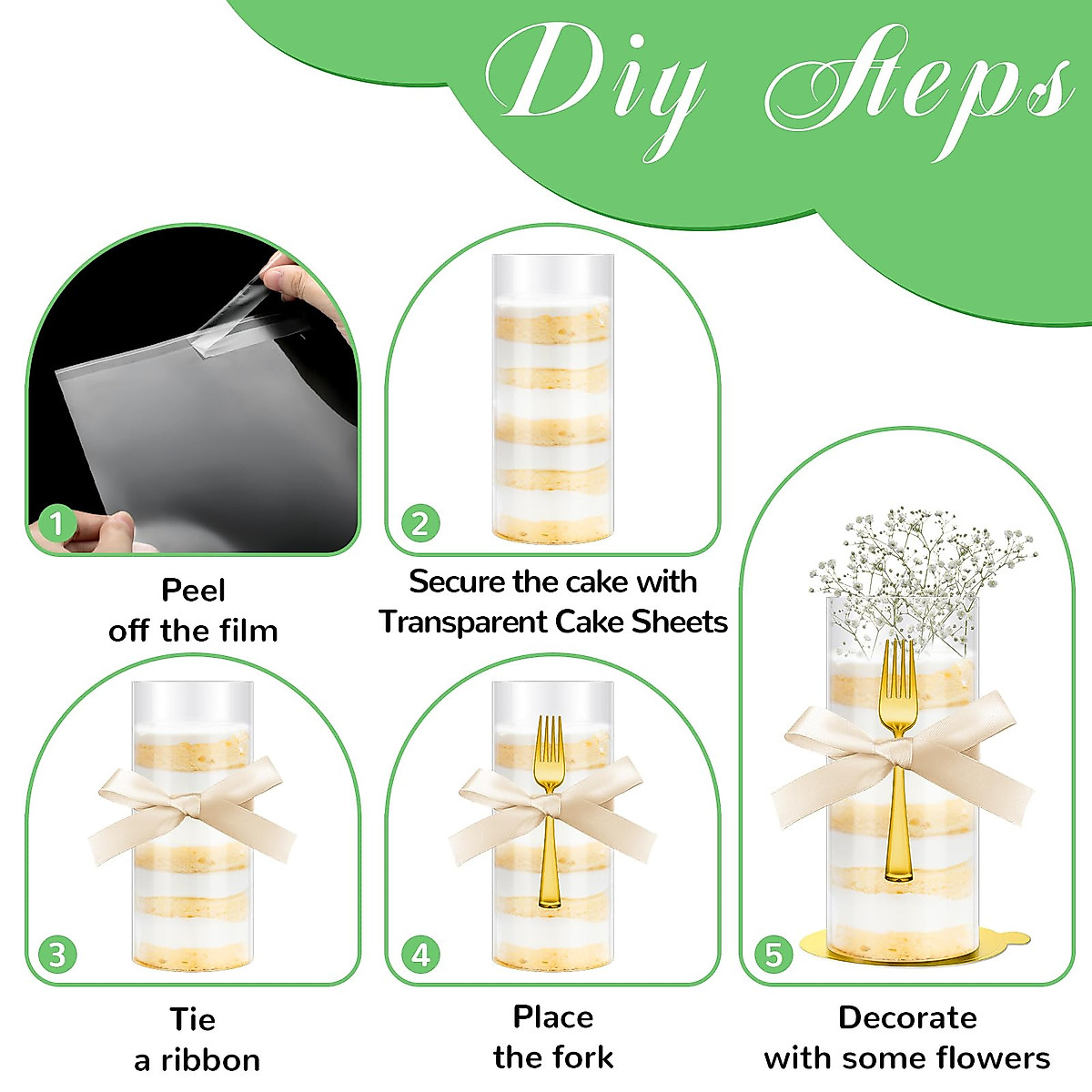 Diy Steps

1

Peel off the film

2

Secure the cake with Transparent Cake Sheets

3

Tie a ribbon

4

Place the fork

5

Decorate with some flowers