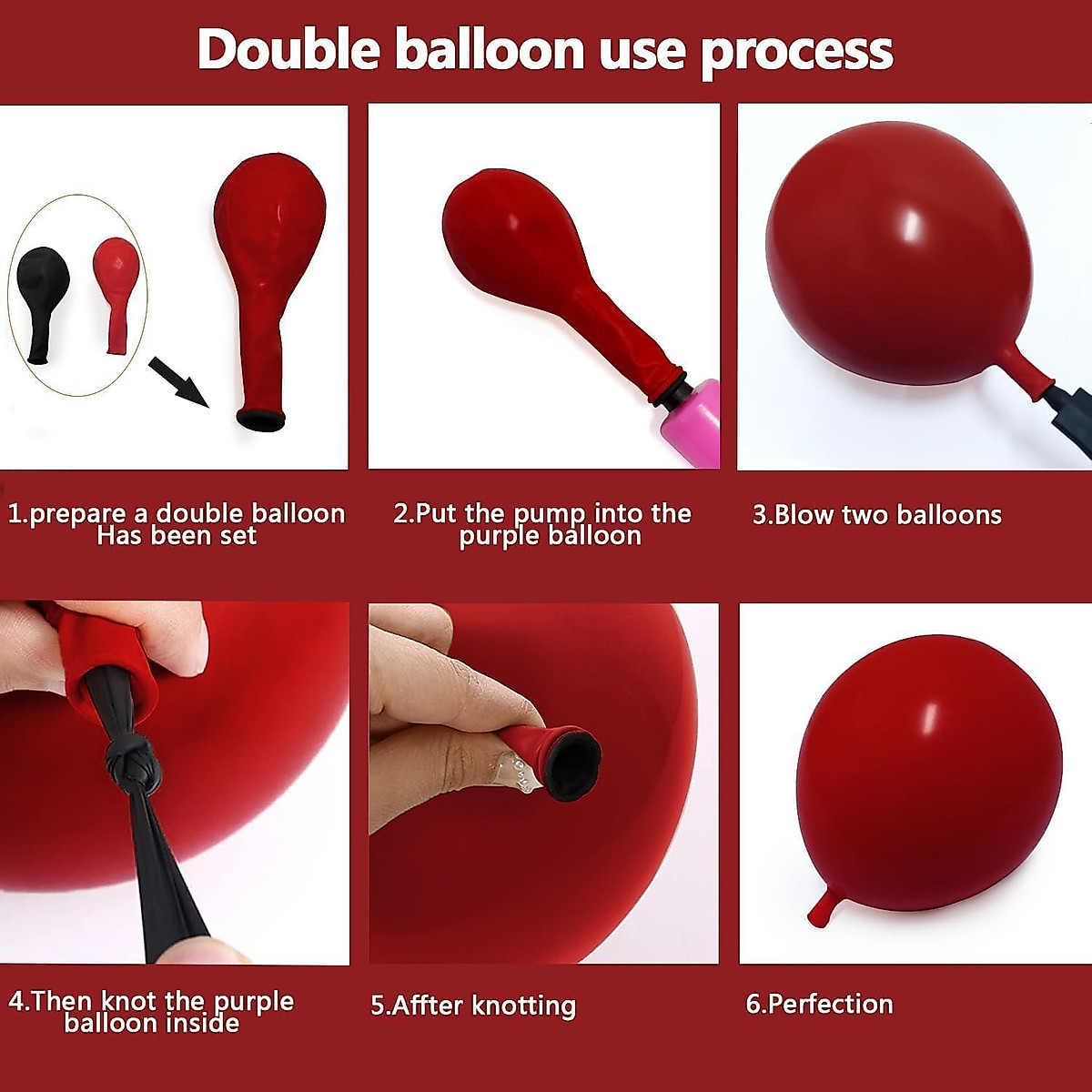 Double balloon use process

1.prepare a double balloon
Has been set

2.Put the pump into the
purple balloon

3.Blow two balloons

4.Then knot the purple
balloon inside

5.Affter knotting

6.Perfection