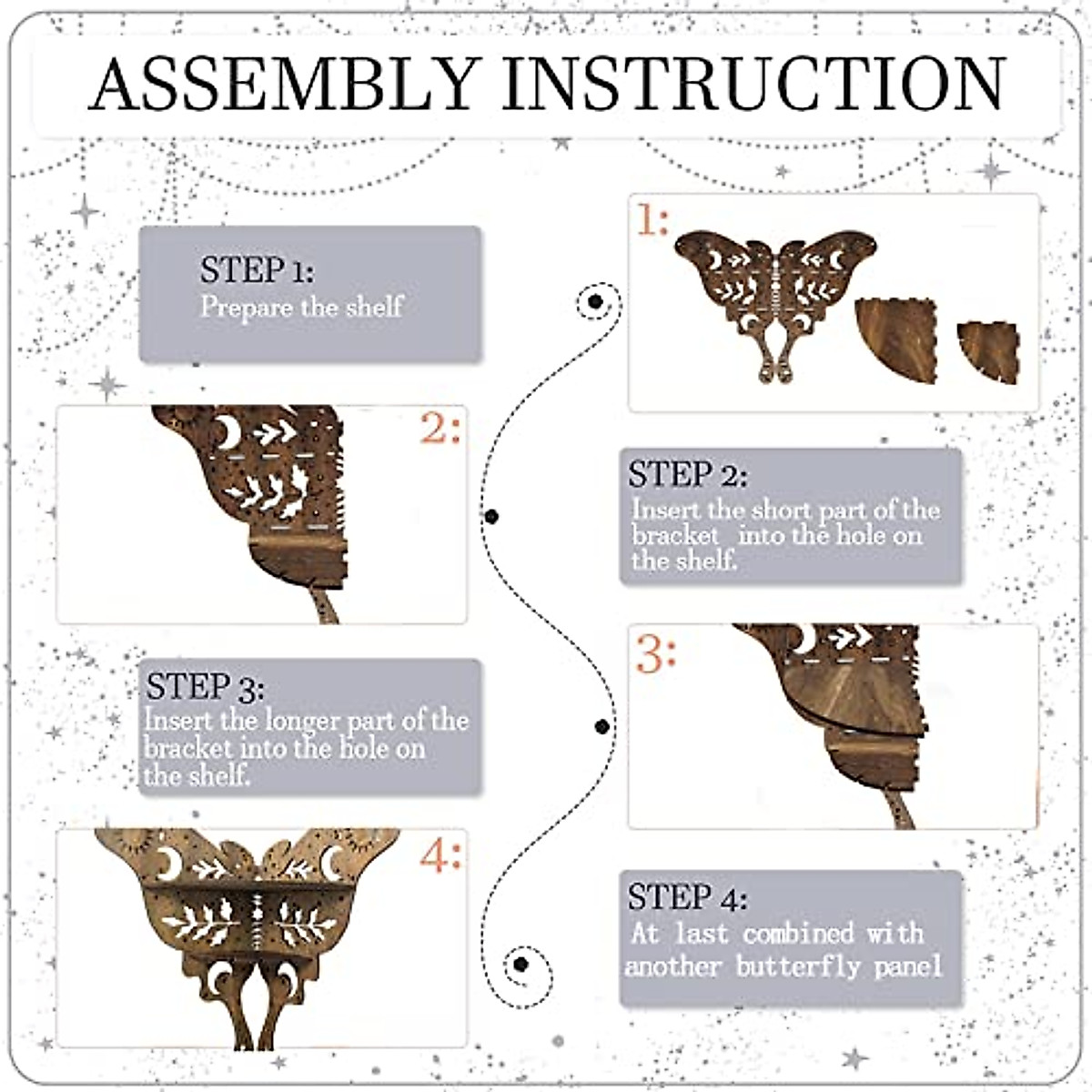 ASSEMBLY INSTRUCTION

STEP 1:
Prepare the shelf

1:

2:

STEP 2:
Insert the short part of the bracket into the hole on the shelf.

STEP 3:
Insert the longer part of the bracket into the hole on the shelf.

3:

4:

STEP 4:
At last combined with another butterfly panel