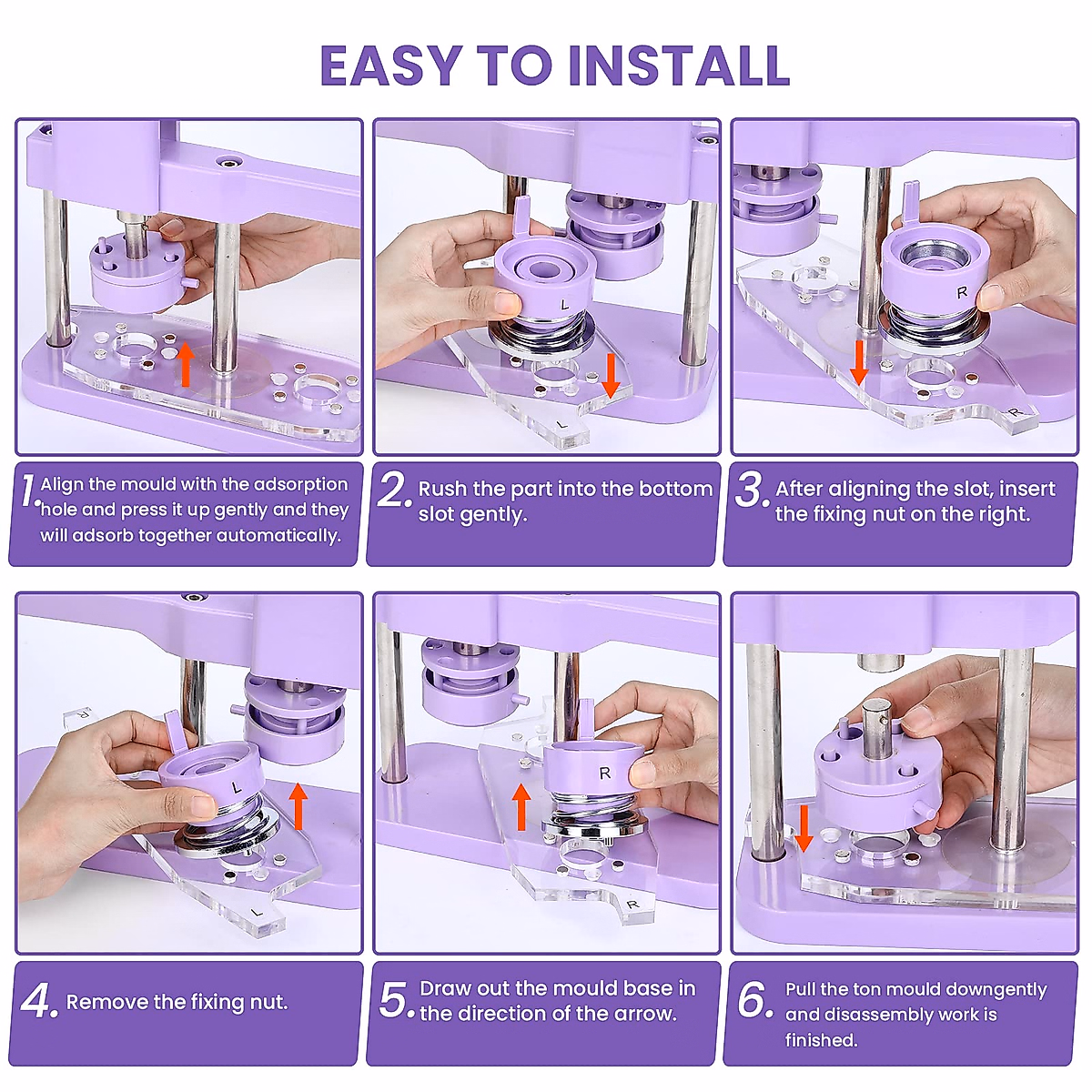 EASY TO INSTALL

L

L

R

R

1. Align the mould with the adsorption hole and press it up gently and they will adsorb together automatically.

2. Rush the part into the bottom slot gently.

3. After aligning the slot, insert the fixing nut on the right.

R

L

L

R

R

4. Remove the fixing nut.

5. Draw out the mould base in the direction of the arrow.

6. Pull the ton mould downgently and disassembly work is finished.