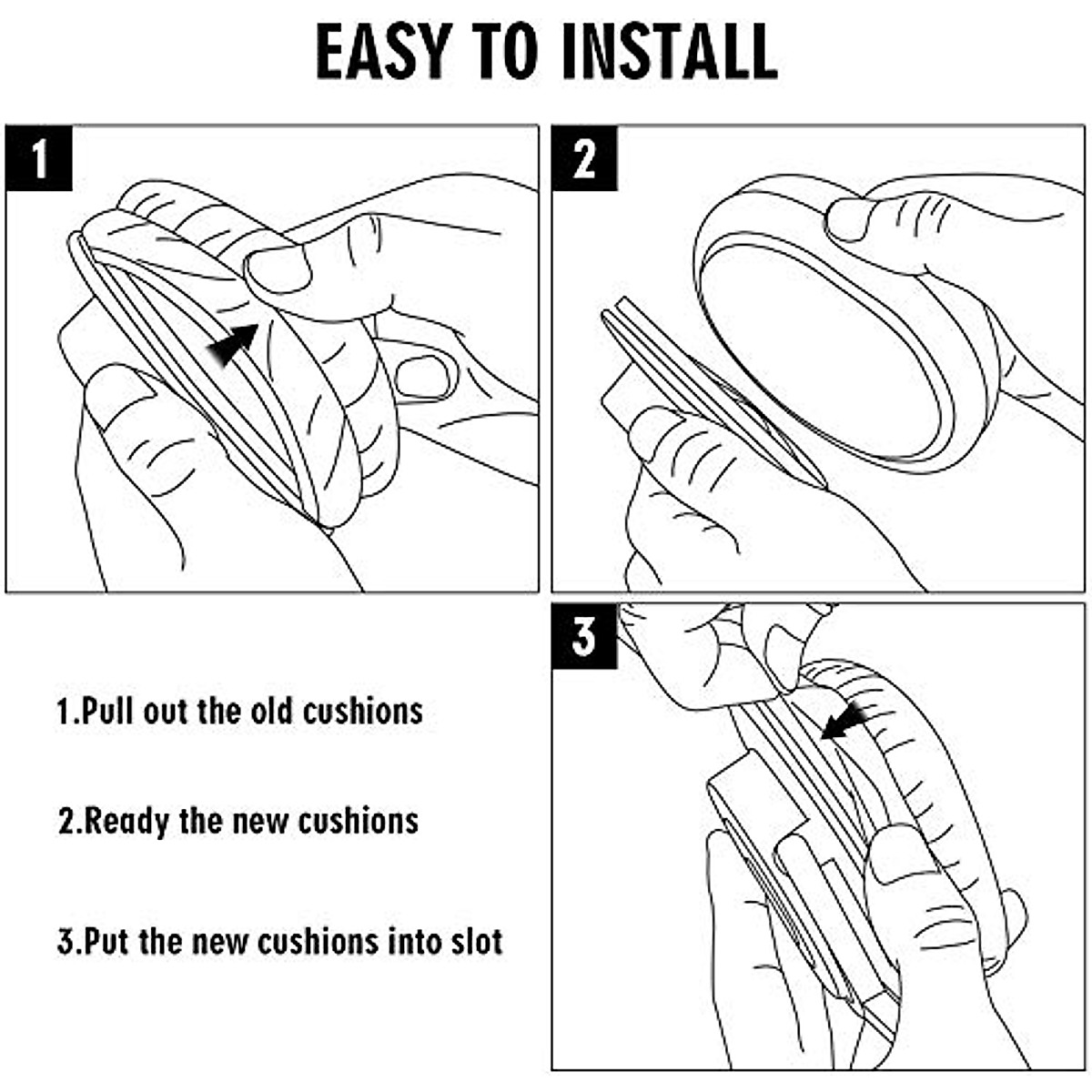 EASY TO INSTALL

1

2

3

1.Pull out the old cushions

2.Ready the new cushions

3.Put the new cushions into slot