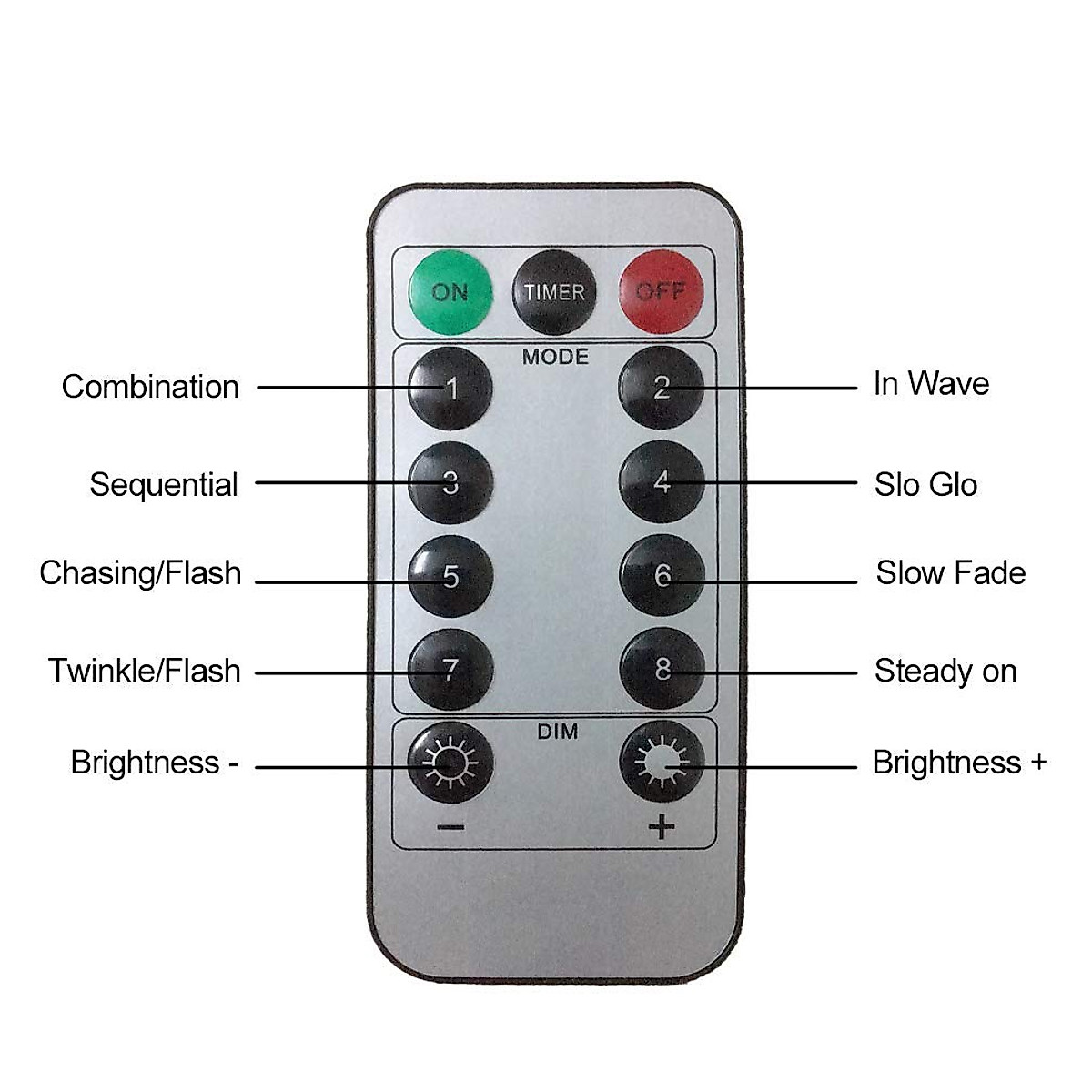 ON TIMER OFF

MODE

Combination 1
2 In Wave

Sequential 3
4 Slo Glo

Chasing/Flash 5
6 Slow Fade

Twinkle/Flash 7
8 Steady on

DIM

Brightness -
Brightness +

−
+