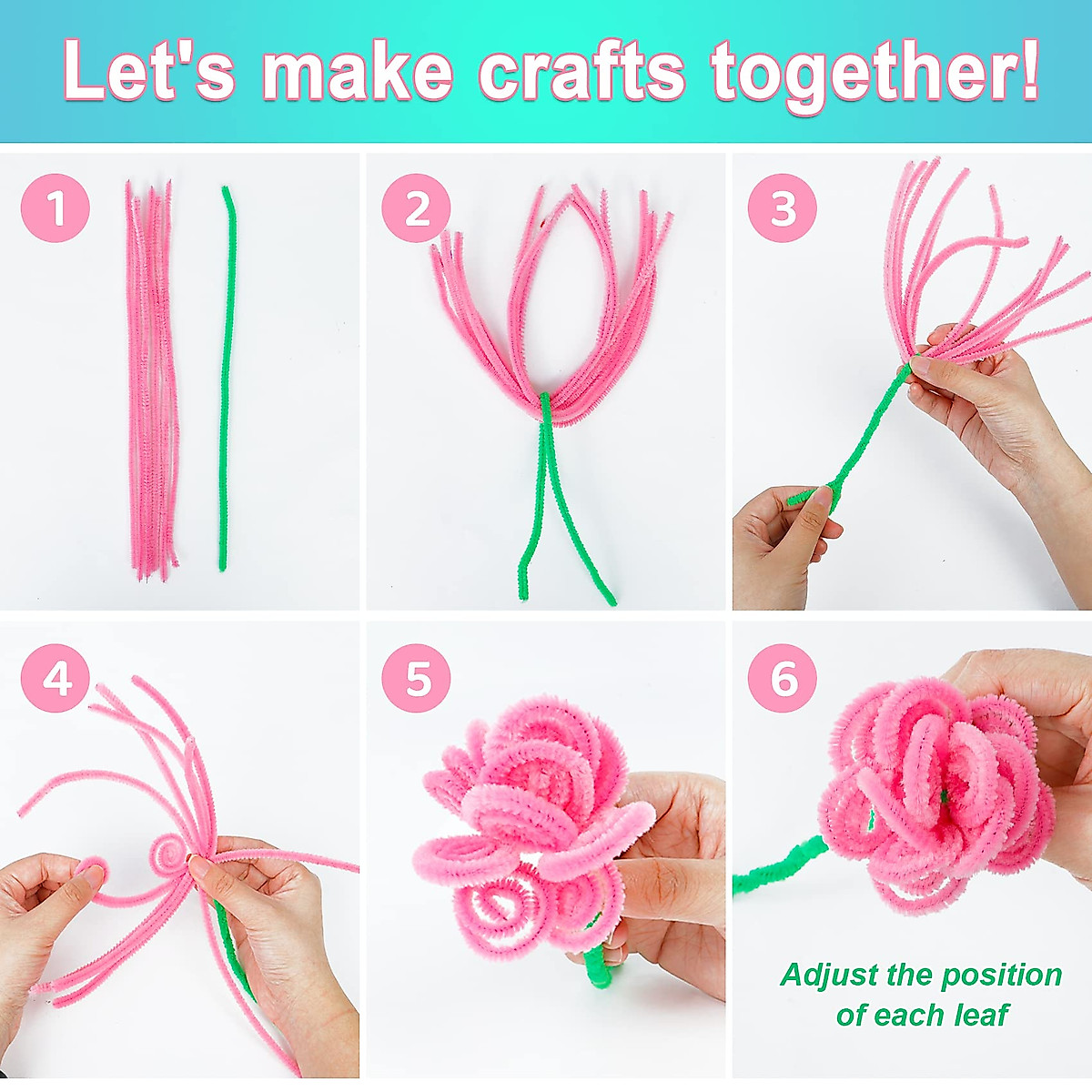 Let's make crafts together!

1

2

3

4

5

6

Adjust the position of each leaf