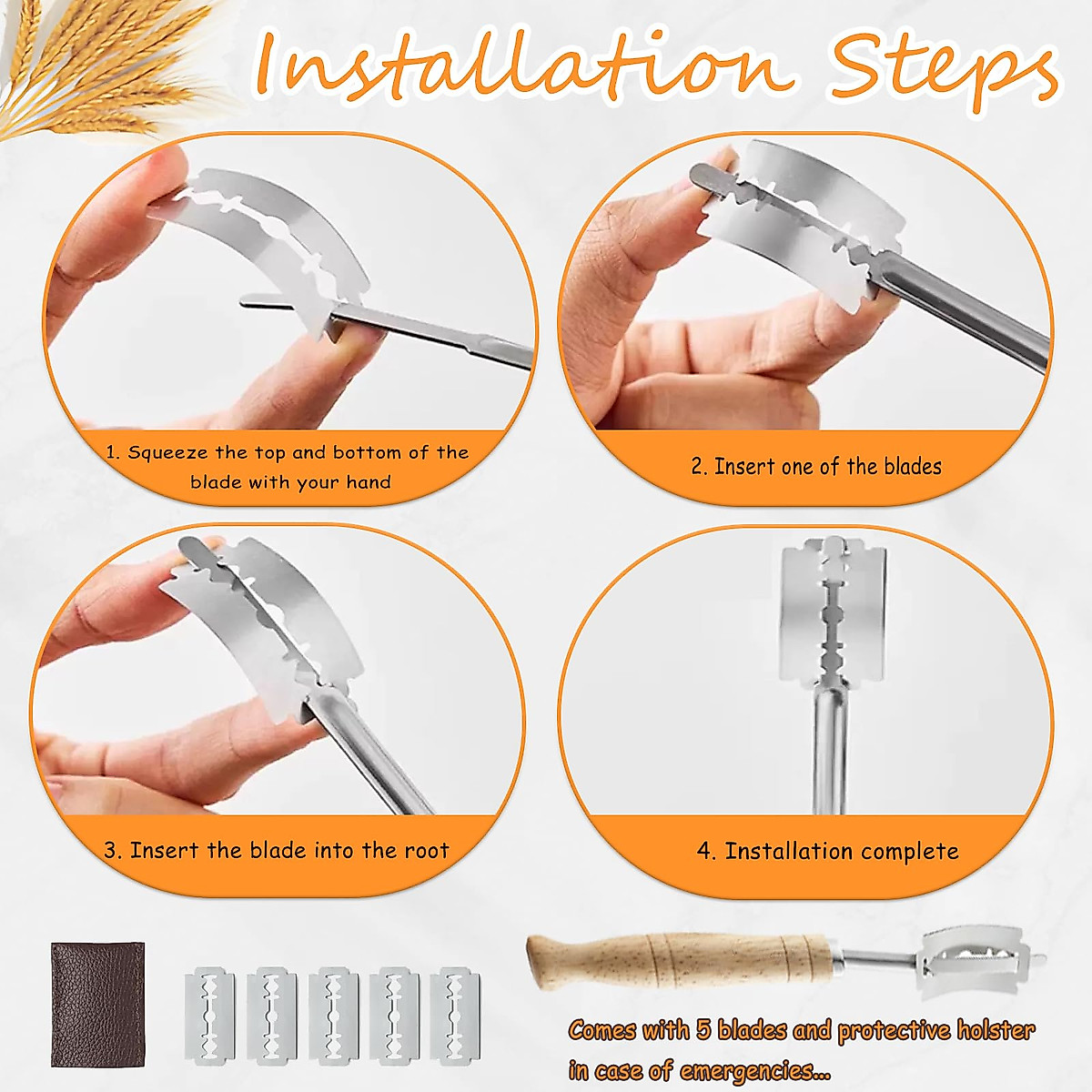 Installation Steps

1. Squeeze the top and bottom of the blade with your hand

2. Insert one of the blades

3. Insert the blade into the root

4. Installation complete

Comes with 5 blades and protective holster in case of emergencies...