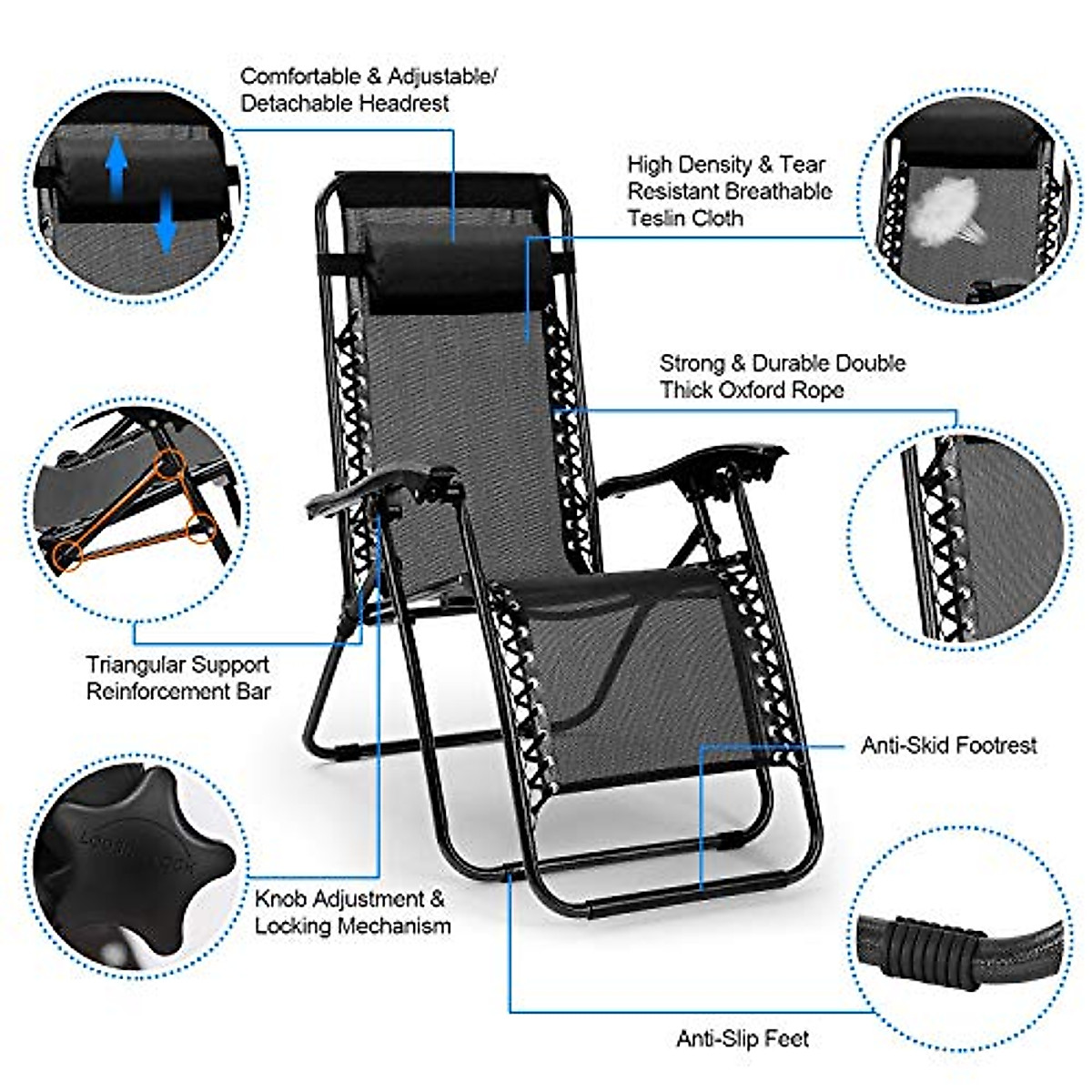 Comfortable & Adjustable/ Detachable Headrest

High Density & Tear Resistant Breathable Teslin Cloth

Strong & Durable Double Thick Oxford Rope

Triangular Support Reinforcement Bar

Anti-Skid Footrest

Knob Adjustment & Locking Mechanism

Anti-Slip Feet