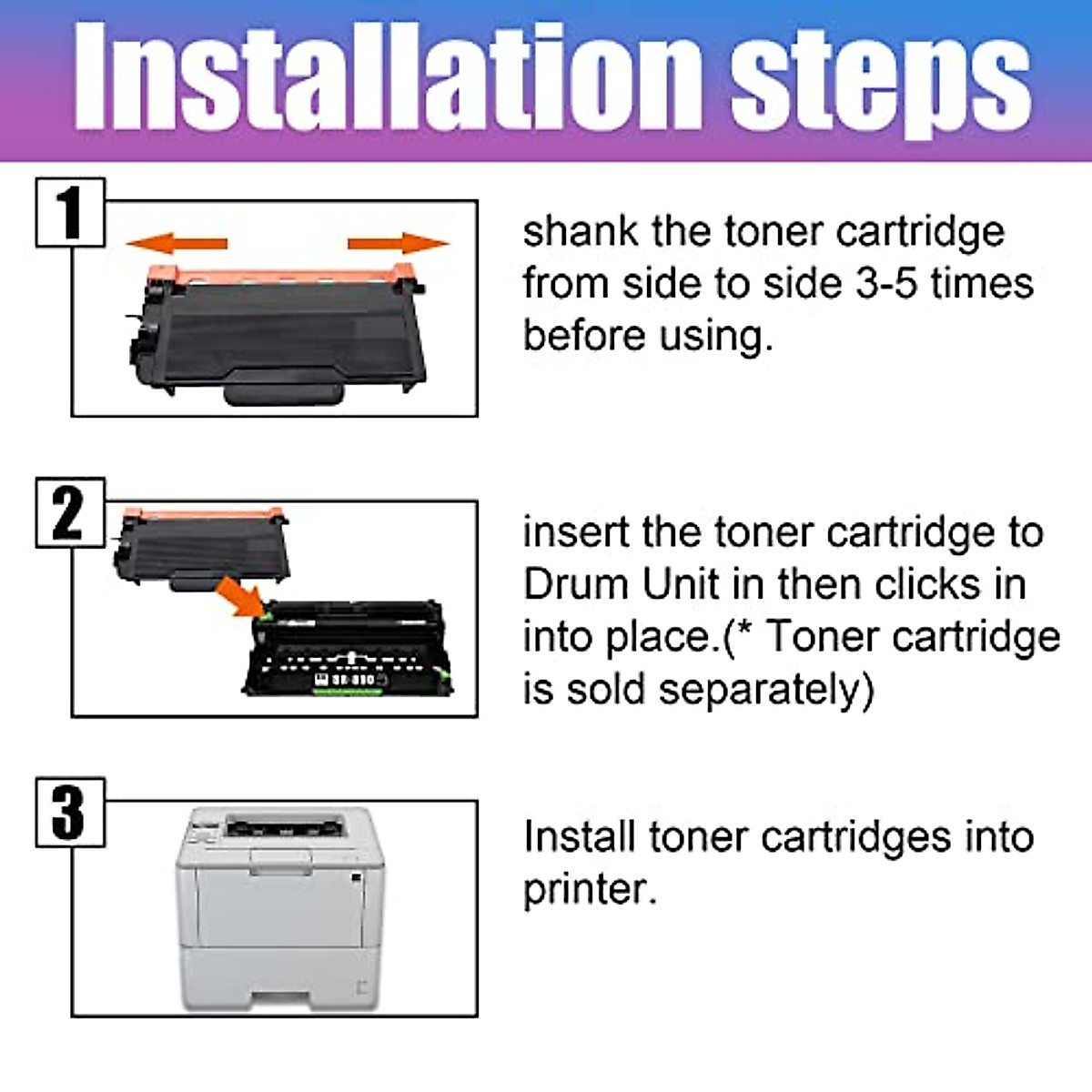 Installation steps

1

shank the toner cartridge from side to side 3-5 times before using.

2

insert the toner cartridge to Drum Unit in then clicks in into place.(* Toner cartridge is sold separately)

3

Install toner cartridges into printer.