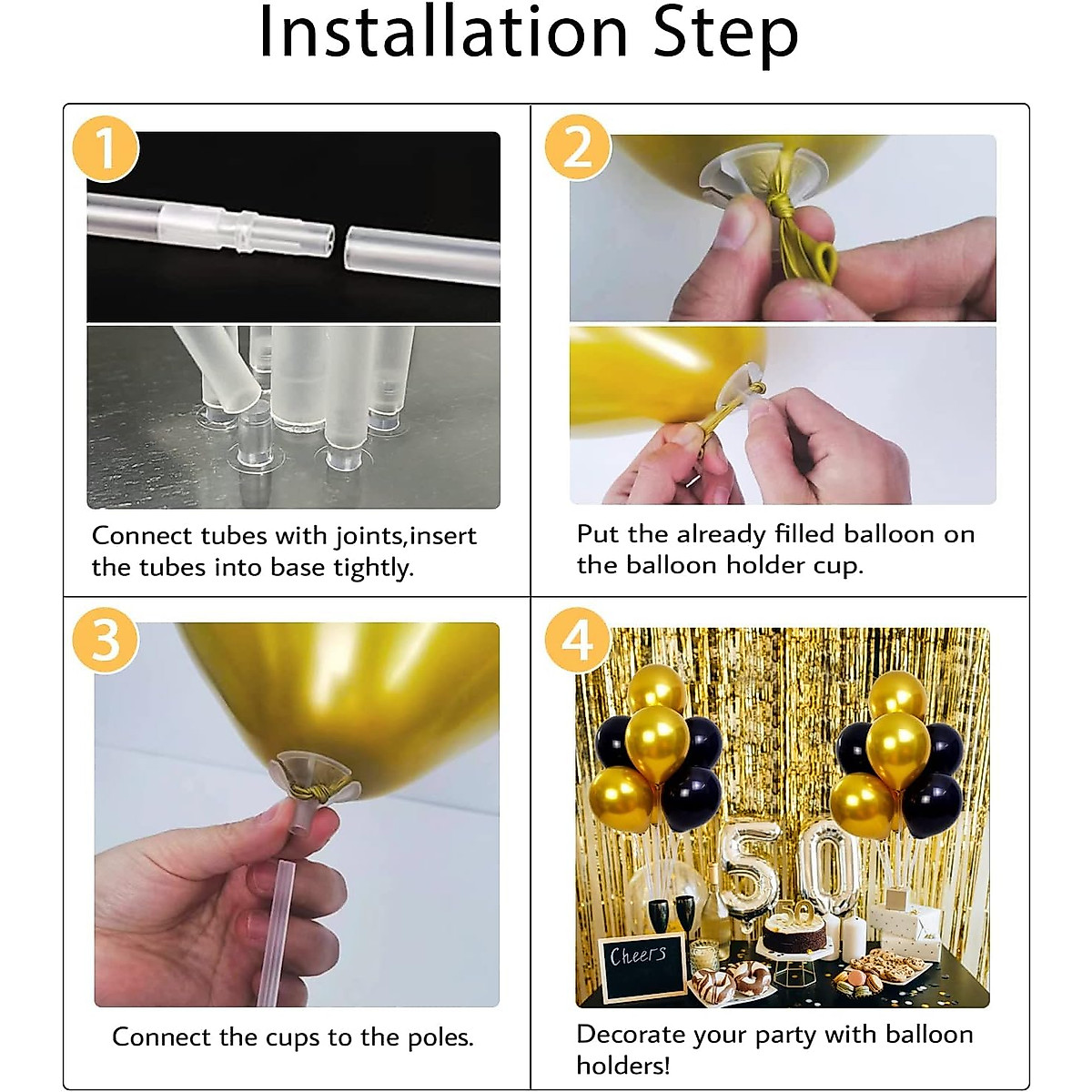 Installation Step

1

Connect tubes with joints,insert the tubes into base tightly.

2

Put the already filled balloon on the balloon holder cup.

3

Connect the cups to the poles.

4

50

50

Cheers

Decorate your party with balloon holders!