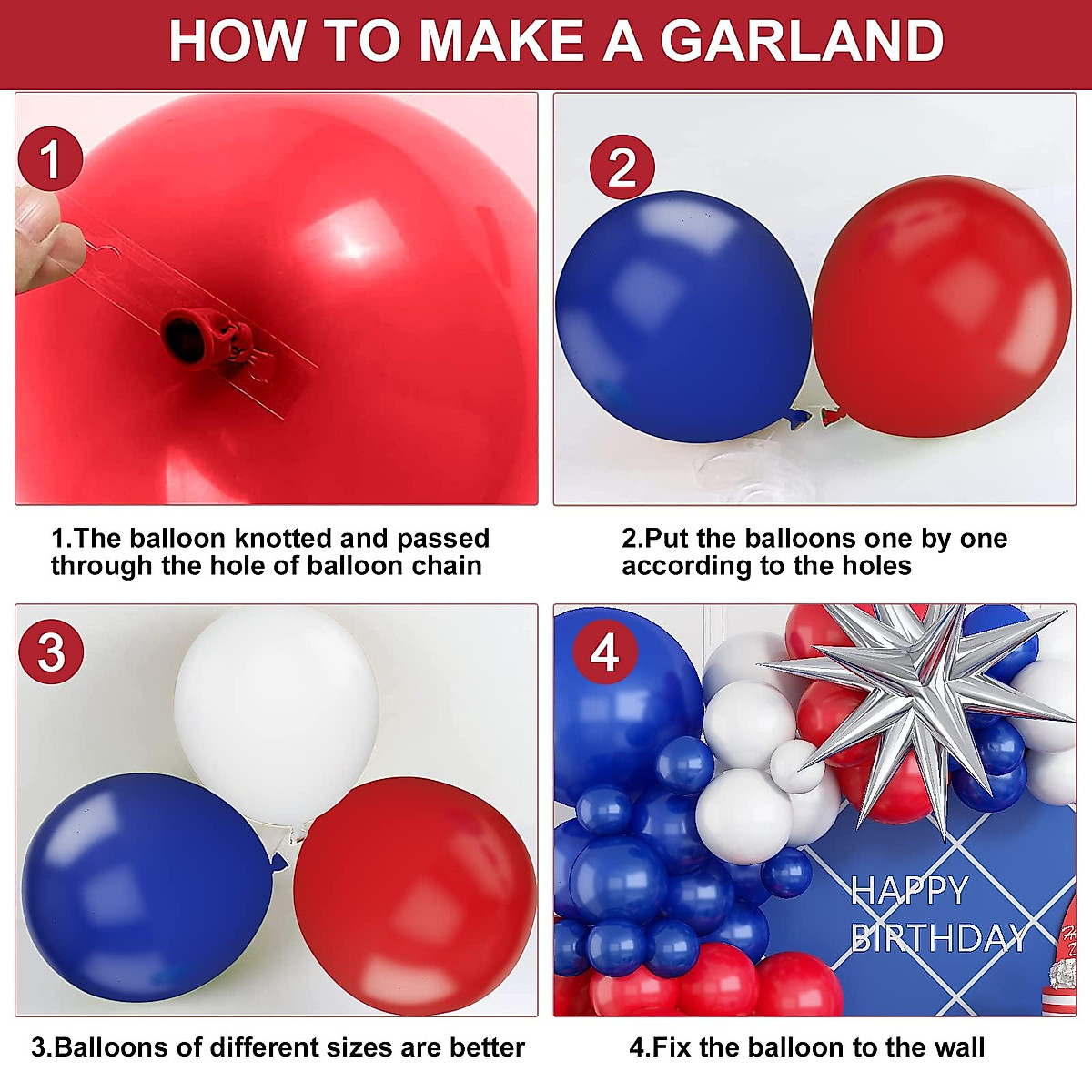 HOW TO MAKE A GARLAND

1

1.The balloon knotted and passed through the hole of balloon chain

2

2.Put the balloons one by one according to the holes

3

3.Balloons of different sizes are better

4

HAPPY BIRTHDAY

4.Fix the balloon to the wall