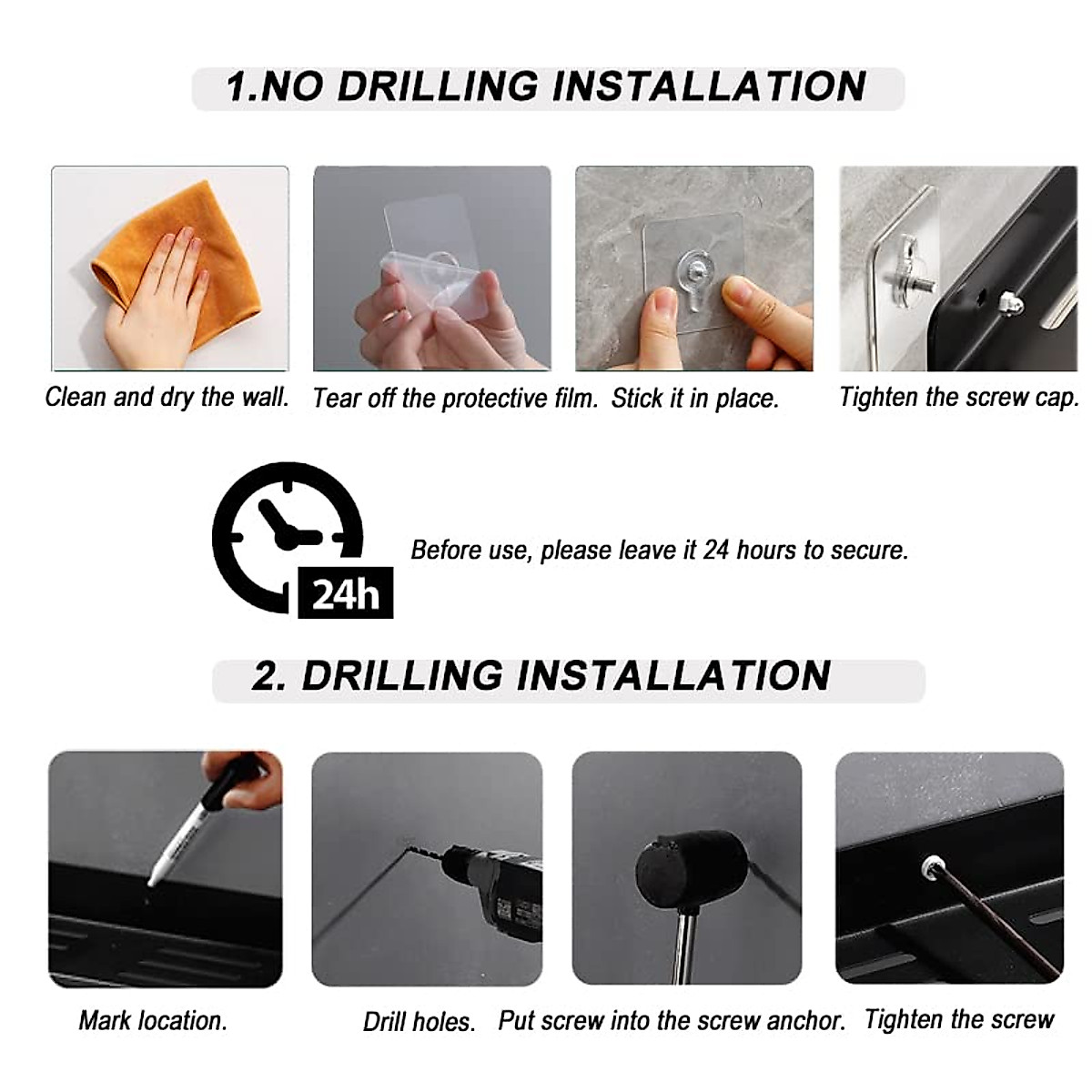 1.NO DRILLING INSTALLATION

Clean and dry the wall.

Tear off the protective film.

Stick it in place.

Tighten the screw cap.

24h

Before use, please leave it 24 hours to secure.

2. DRILLING INSTALLATION

Mark location.

Drill holes.

Put screw into the screw anchor.

Tighten the screw