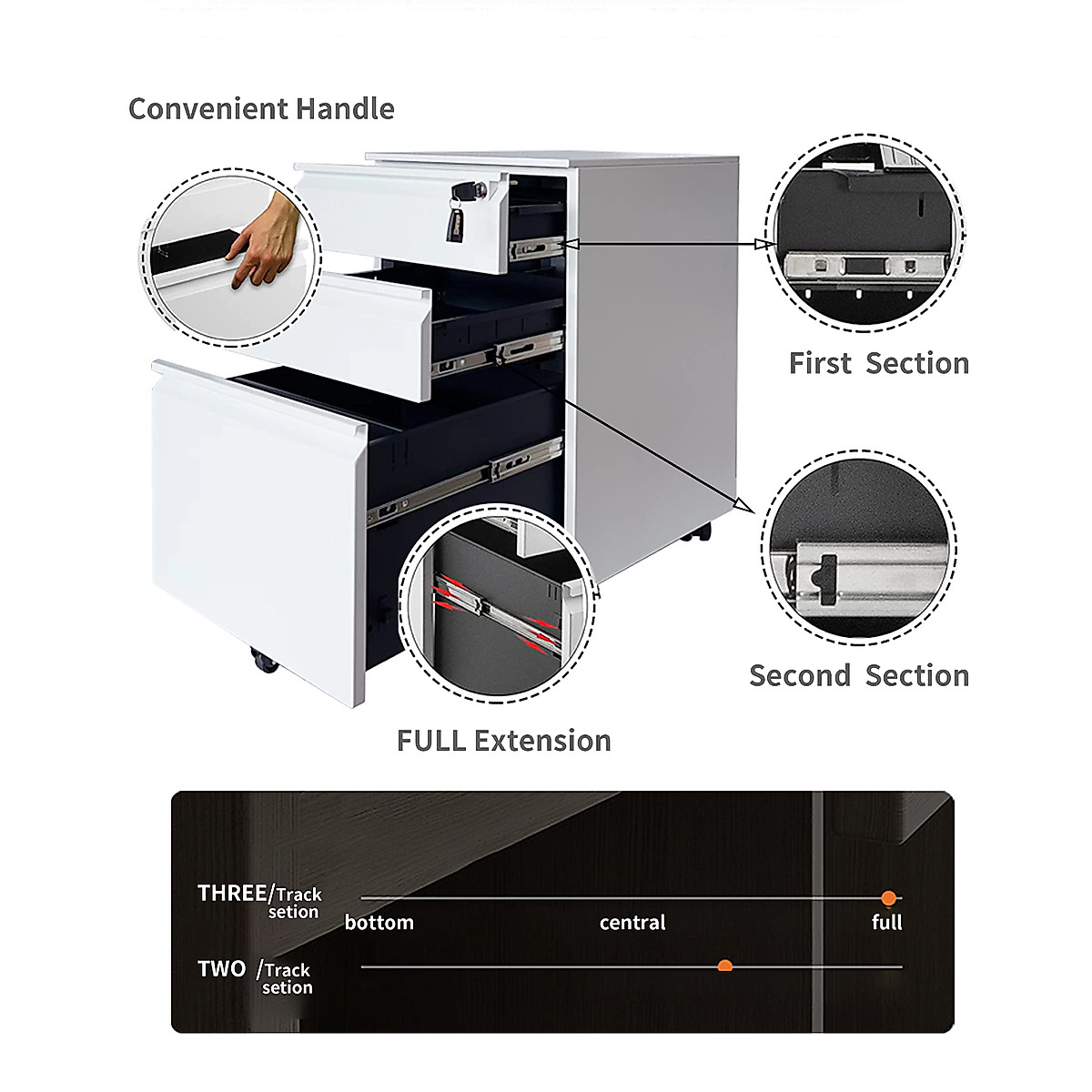 Convenient Handle

First Section

Second Section

FULL Extension

THREE/Track setion

bottom

central

full

TWO /Track setion