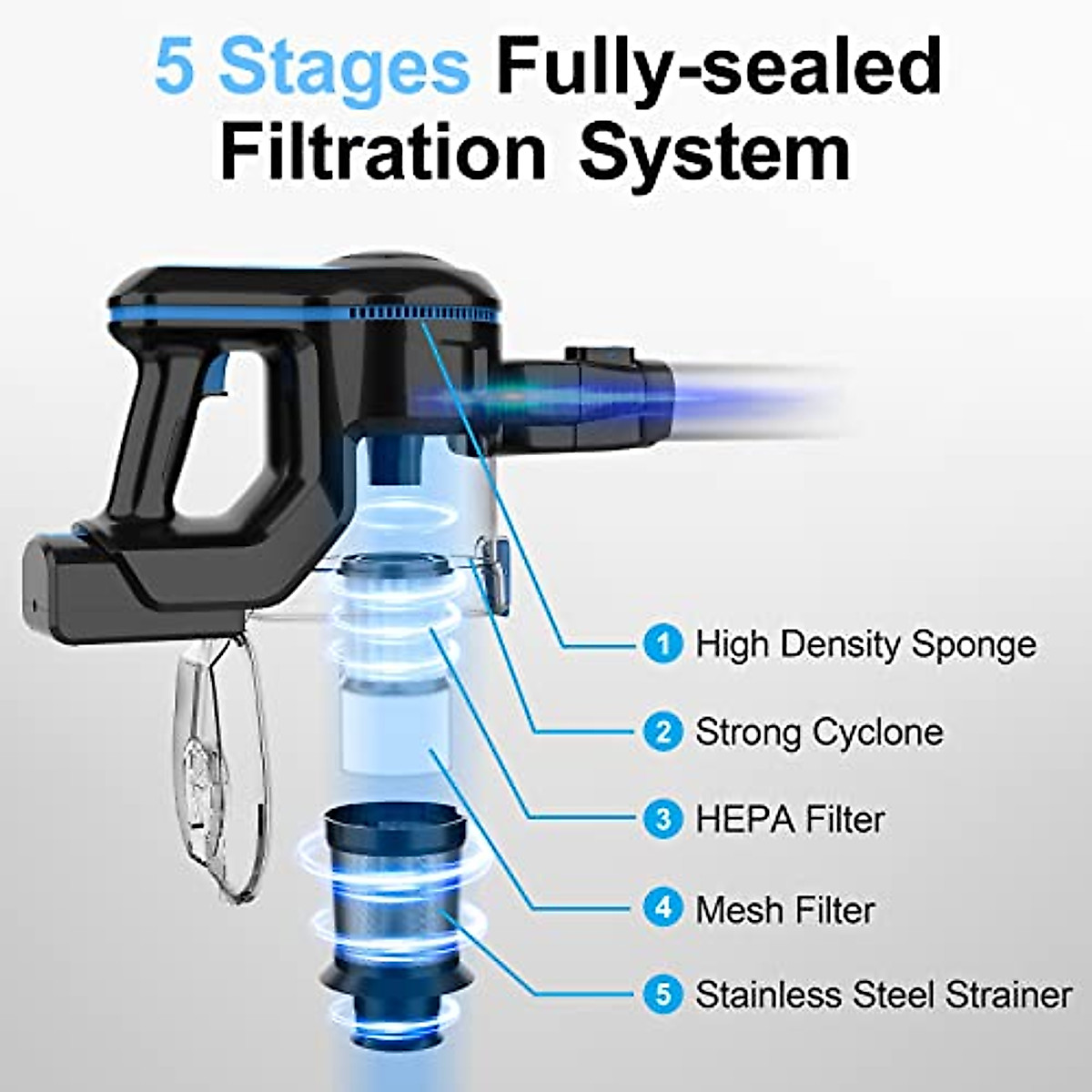 5 Stages Fully-sealed Filtration System

1 High Density Sponge

2 Strong Cyclone

3 HEPA Filter

4 Mesh Filter

5 Stainless Steel Strainer