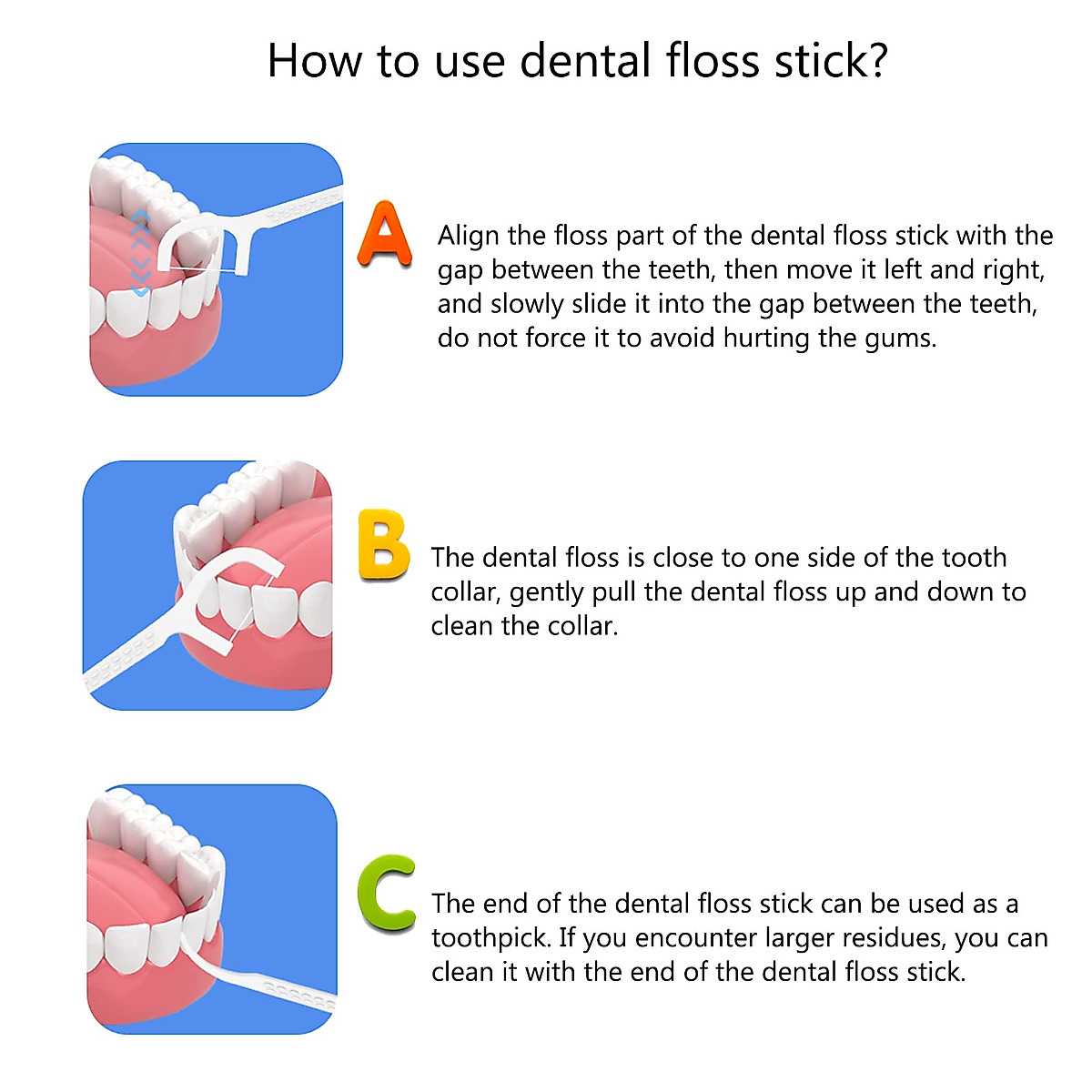 How to use dental floss stick?

A

Align the floss part of the dental floss stick with the gap between the teeth, then move it left and right, and slowly slide it into the gap between the teeth, do not force it to avoid hurting the gums.

B

The dental floss is close to one side of the tooth collar, gently pull the dental floss up and down to clean the collar.

C

The end of the dental floss stick can be used as a toothpick. If you encounter larger residues, you can clean it with the end of the dental floss stick.