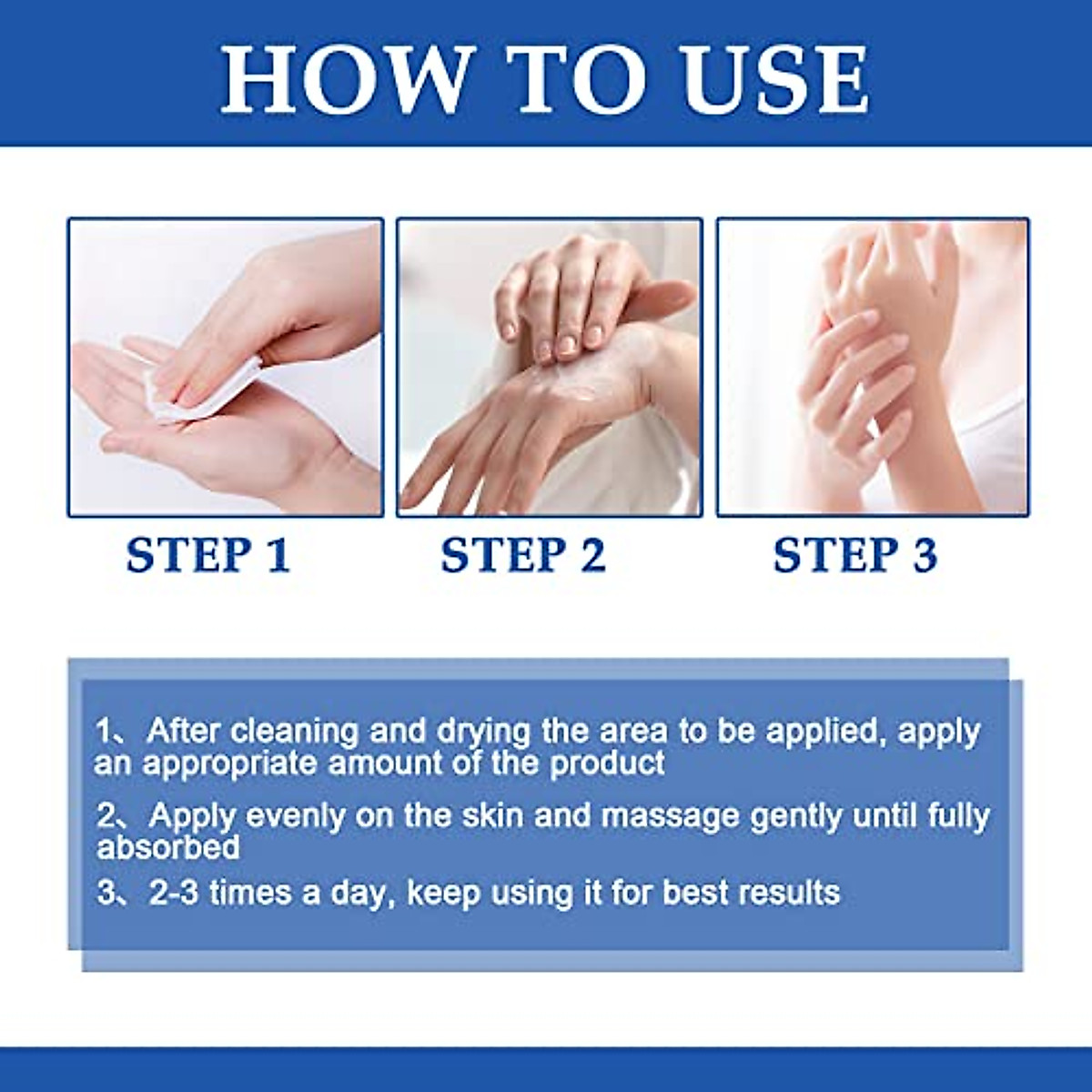 HOW TO USE

STEP 1

STEP 2

STEP 3

1、After cleaning and drying the area to be applied, apply an appropriate amount of the product

2、Apply evenly on the skin and massage gently until fully absorbed

3、2-3 times a day, keep using it for best results