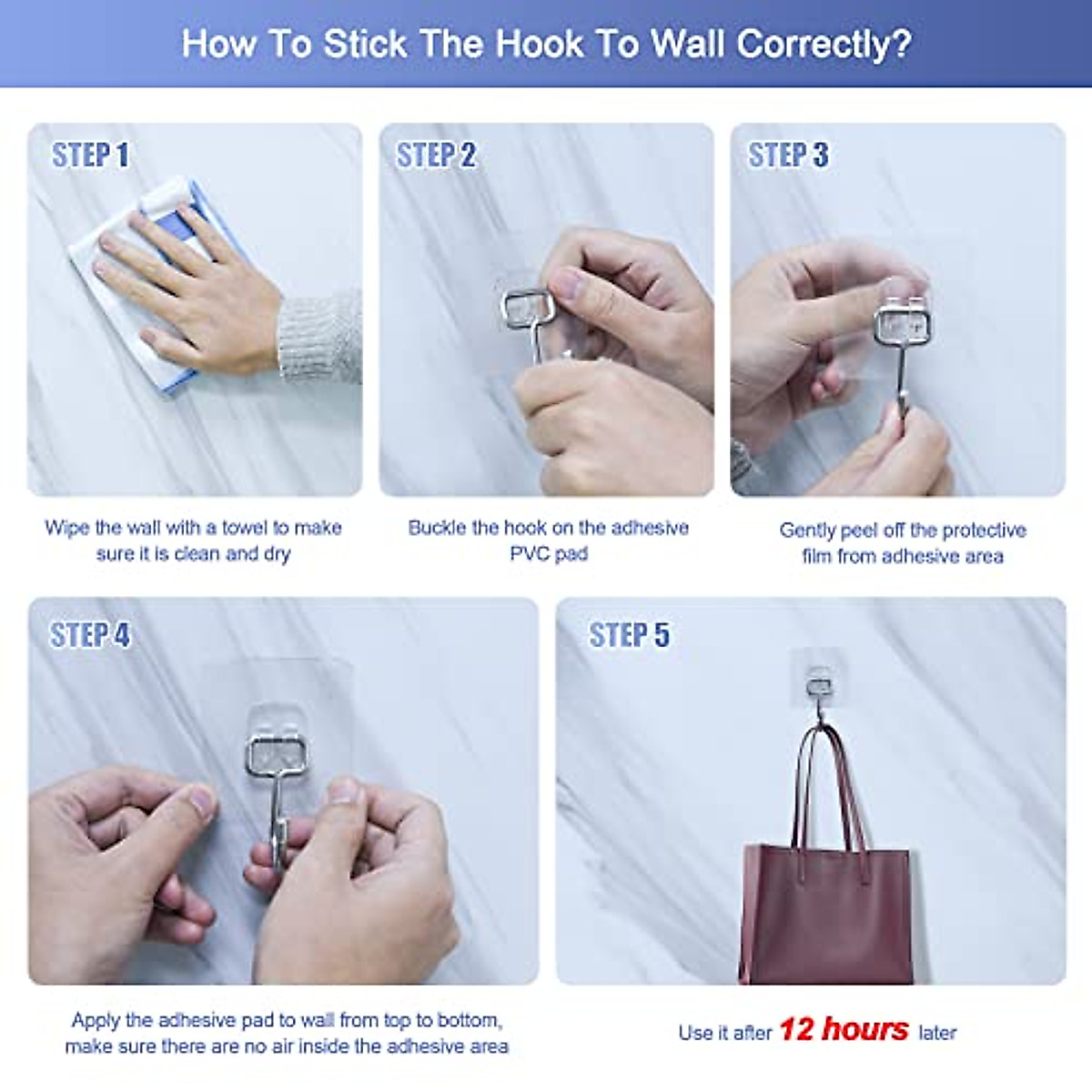 How To Stick The Hook To Wall Correctly?

STEP 1

Wipe the wall with a towel to make sure it is clean and dry

STEP 2

Buckle the hook on the adhesive PVC pad

STEP 3

Gently peel off the protective film from adhesive area

STEP 4

Apply the adhesive pad to wall from top to bottom, make sure there are no air inside the adhesive area

STEP 5

Use it after 12 hours later