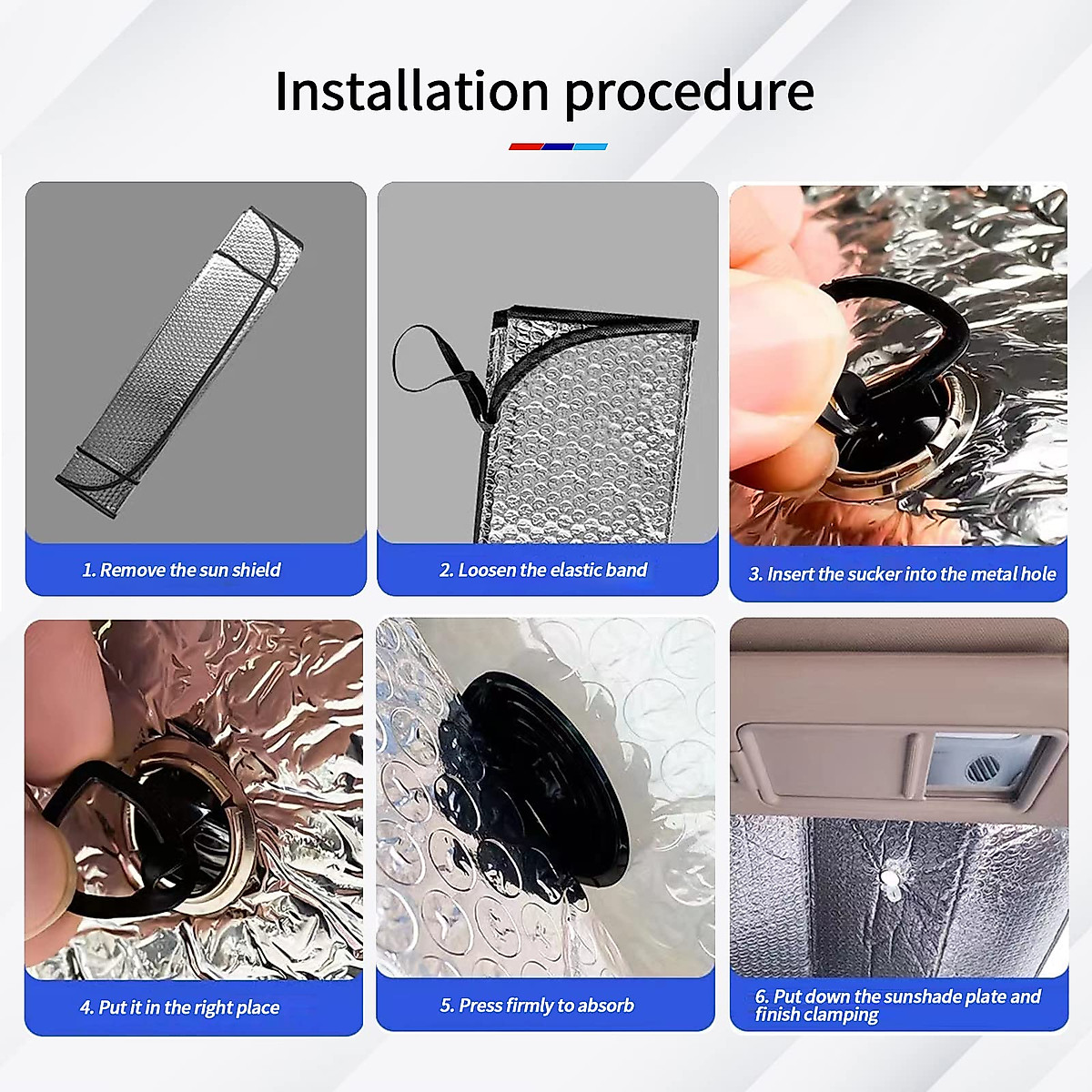 Installation procedure

1. Remove the sun shield

2. Loosen the elastic band

3. Insert the sucker into the metal hole

4. Put it in the right place

5. Press firmly to absorb

6. Put down the sunshade plate and finish clamping