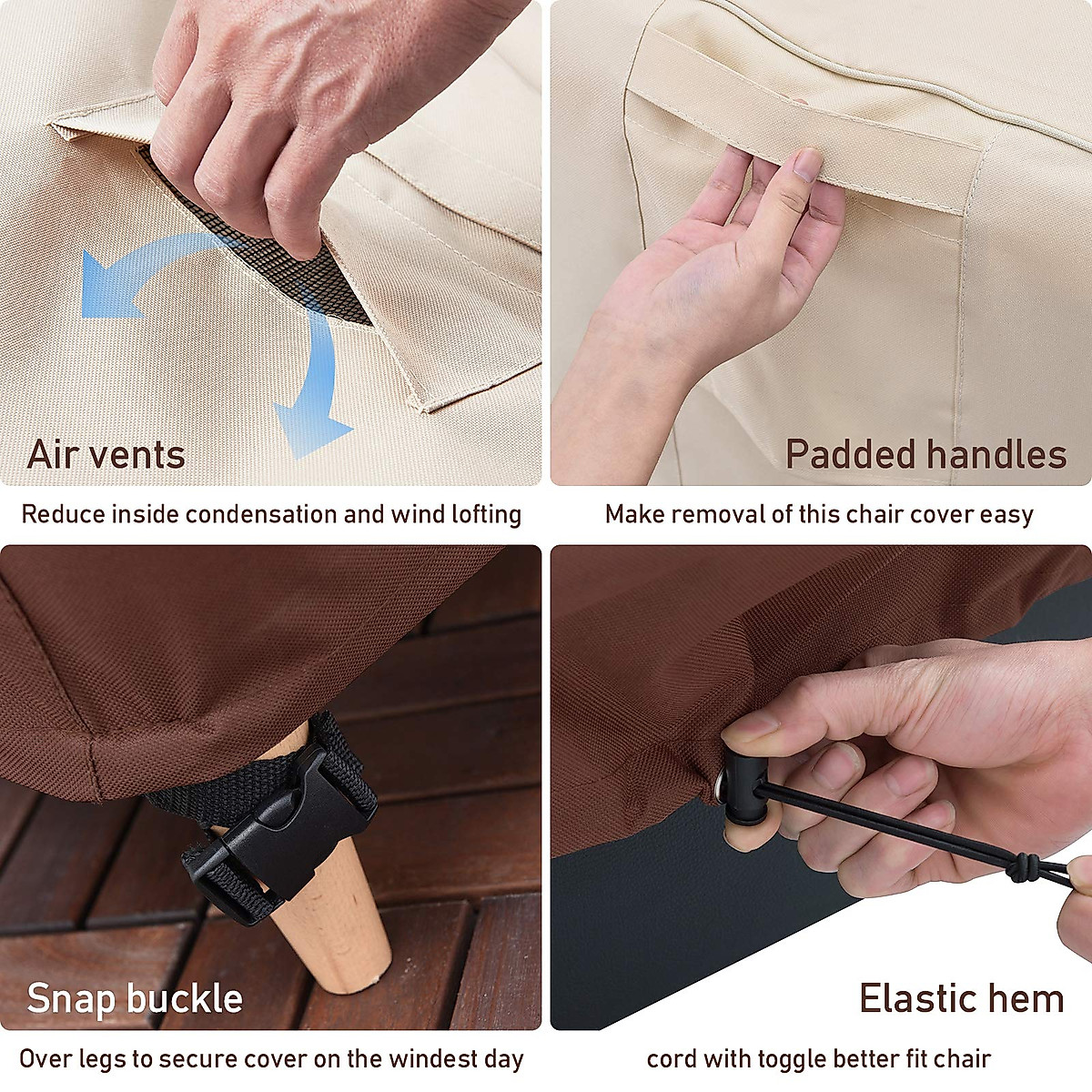 Air vents

Reduce inside condensation and wind lofting

Padded handles

Make removal of this chair cover easy

Snap buckle

Over legs to secure cover on the windest day

Elastic hem

cord with toggle better fit chair