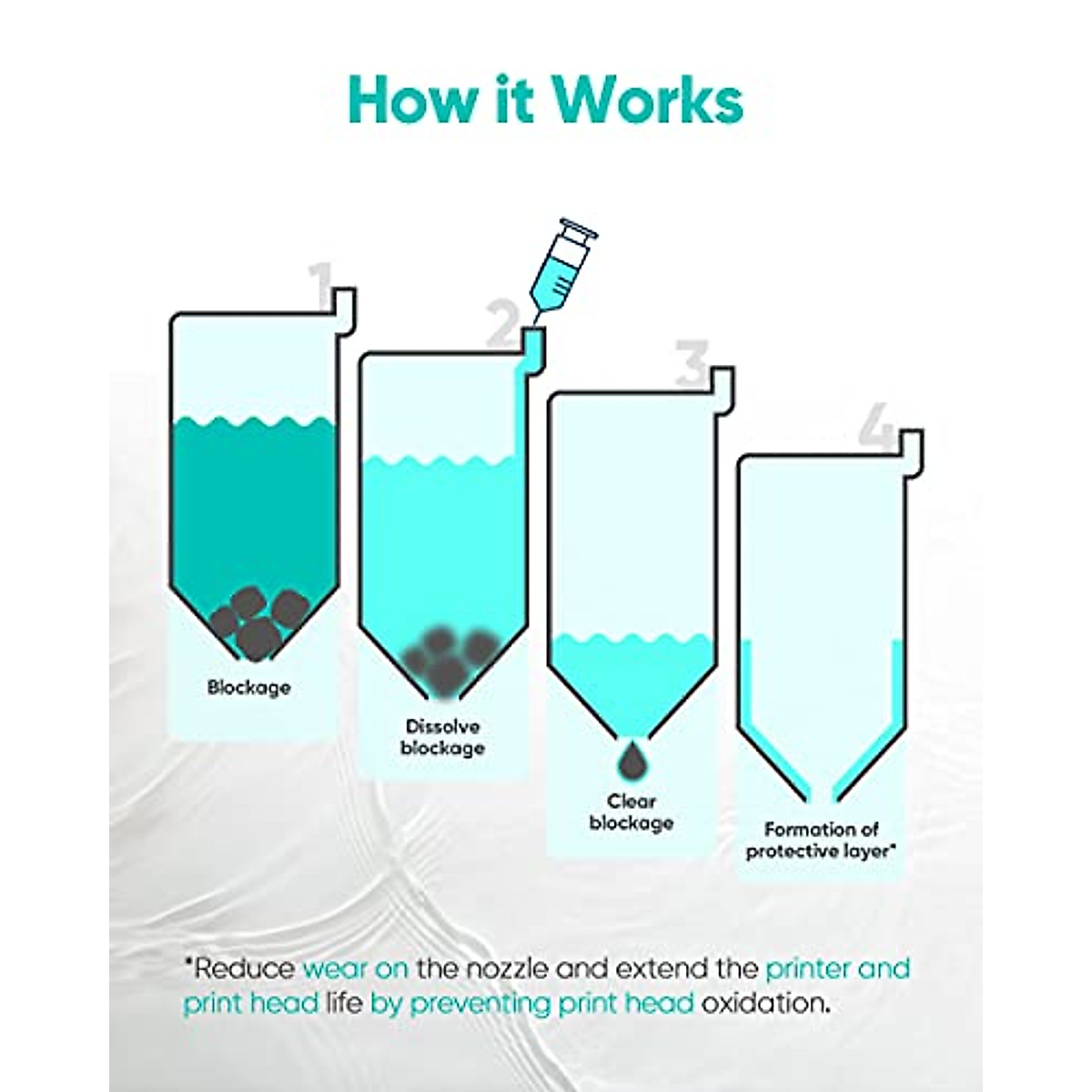 How it Works

1

Blockage

2

Dissolve blockage

3

Clear blockage

4

Formation of protective layer*

*Reduce wear on the nozzle and extend the printer and print head life by preventing print head oxidation.