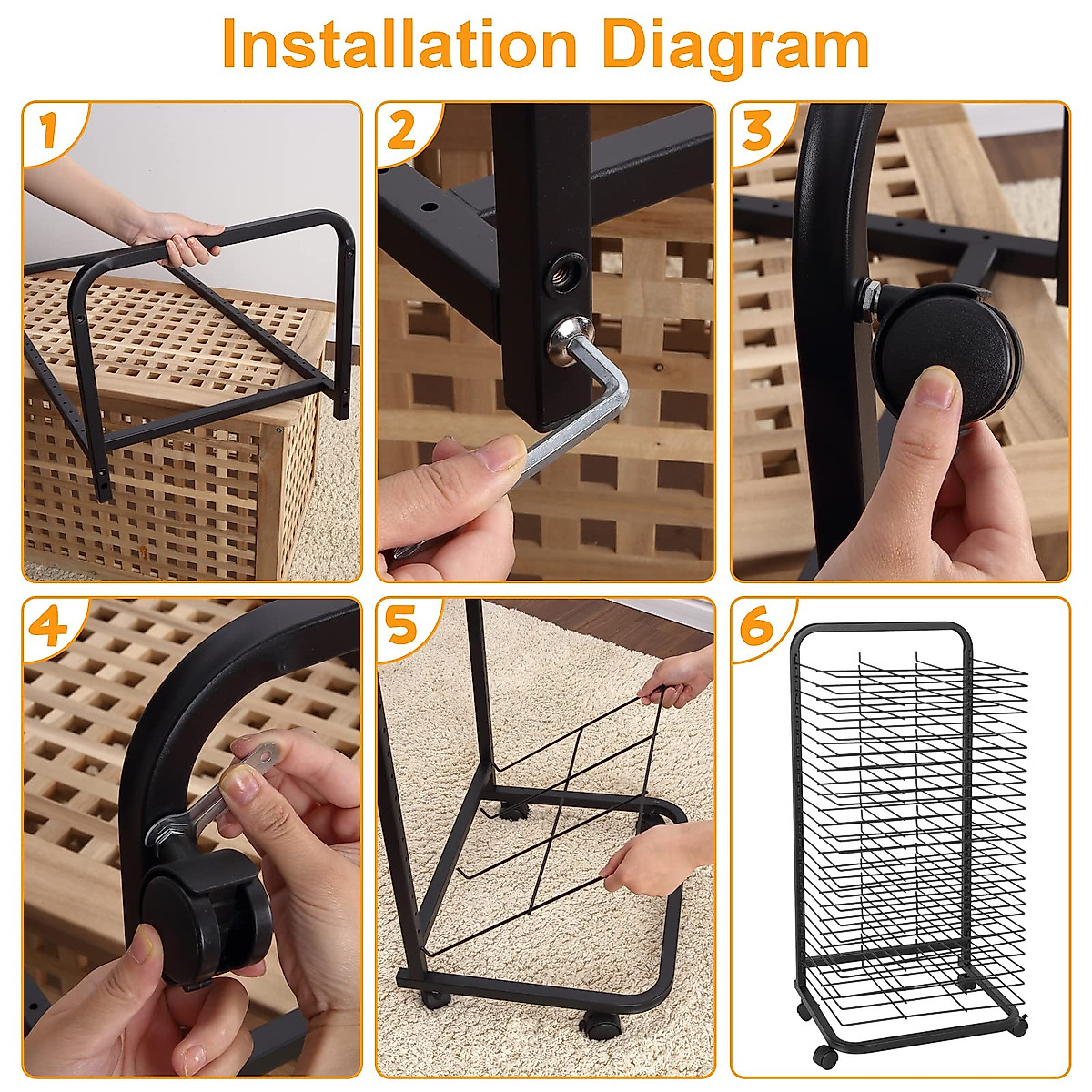 Installation Diagram

1

2

3

4

5

6