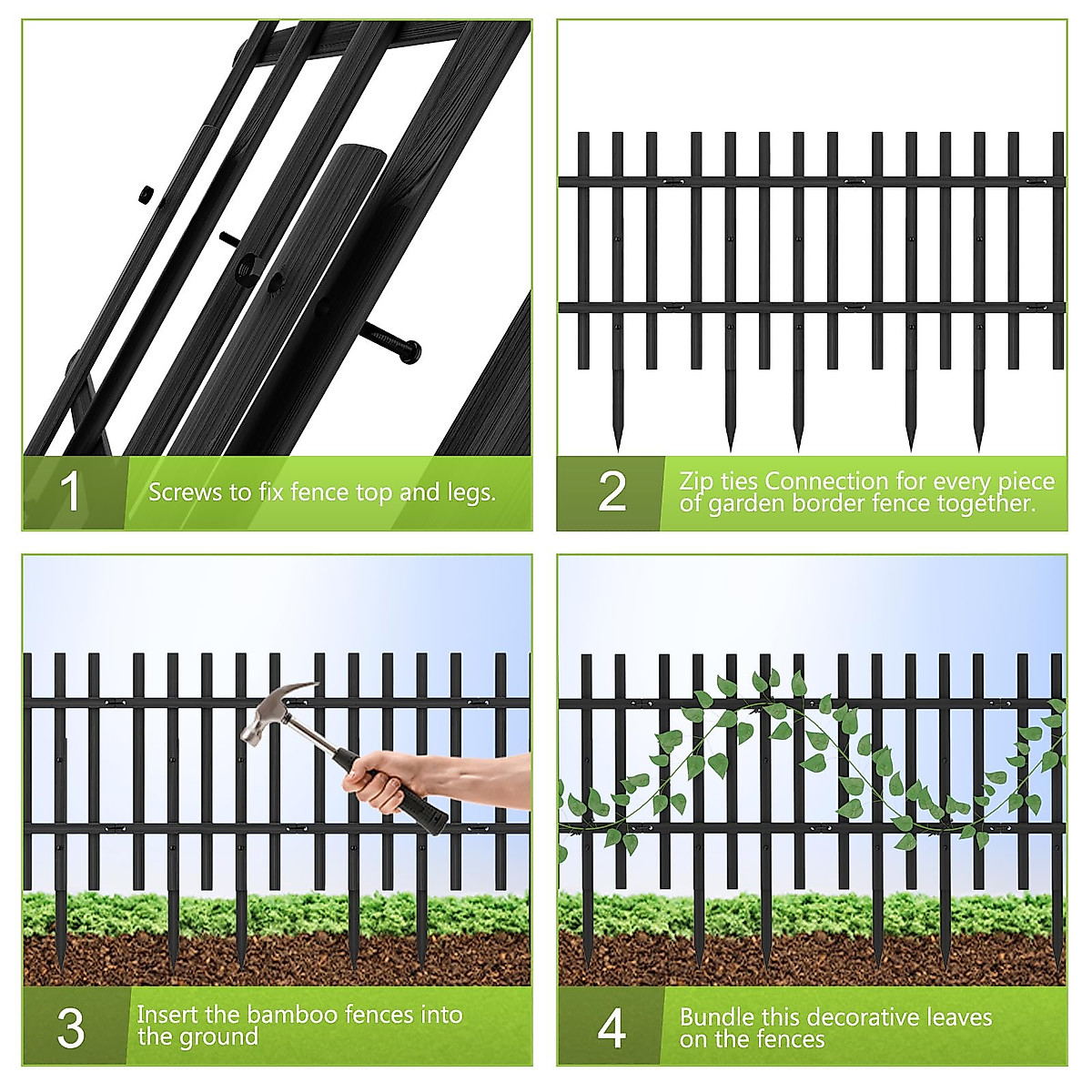 1
Screws to fix fence top and legs.

2
Zip ties Connection for every piece of garden border fence together.

3
Insert the bamboo fences into the ground

4
Bundle this decorative leaves on the fences